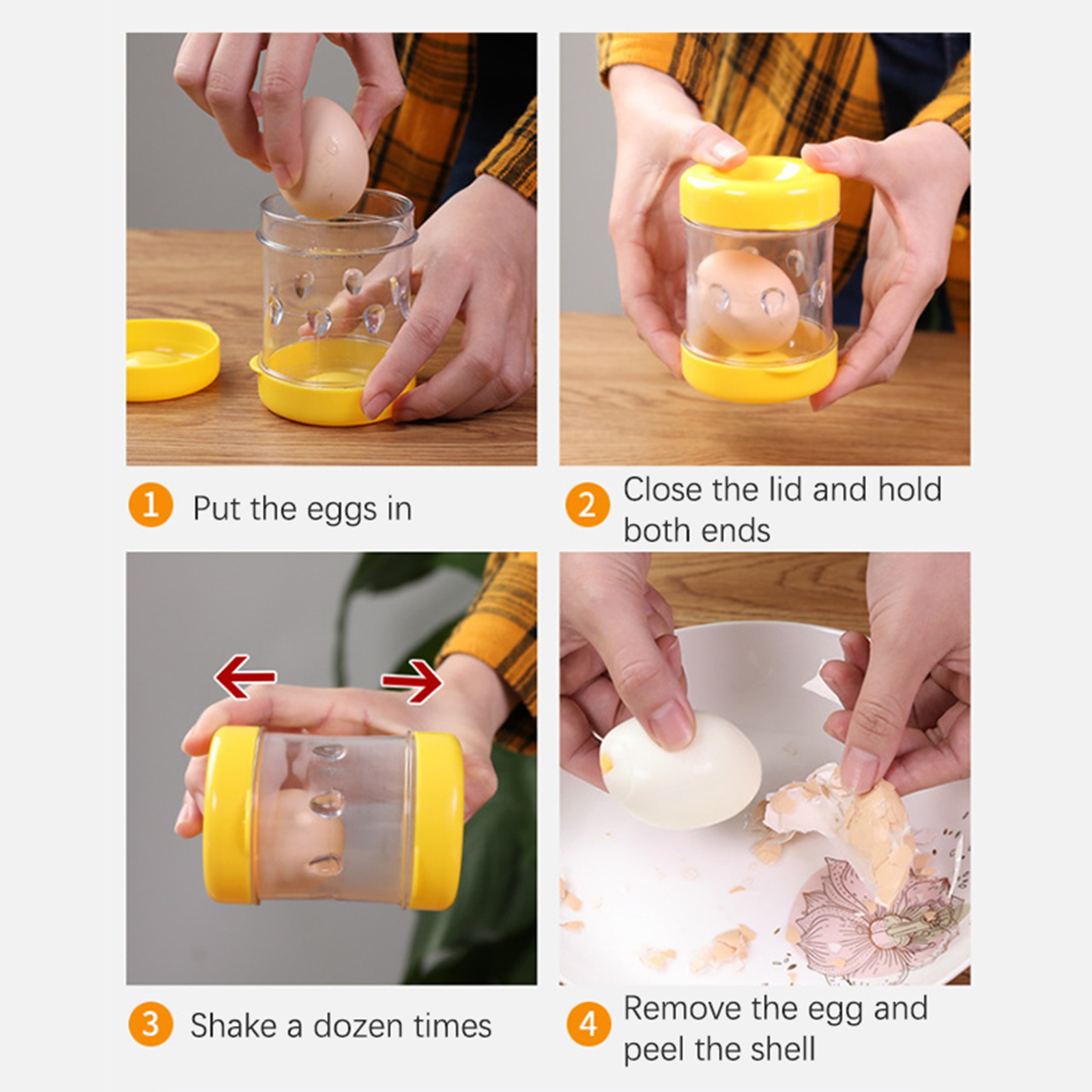 1 Put the eggs in

2 Close the lid and hold both ends

3 Shake a dozen times

4 Remove the egg and peel the shell