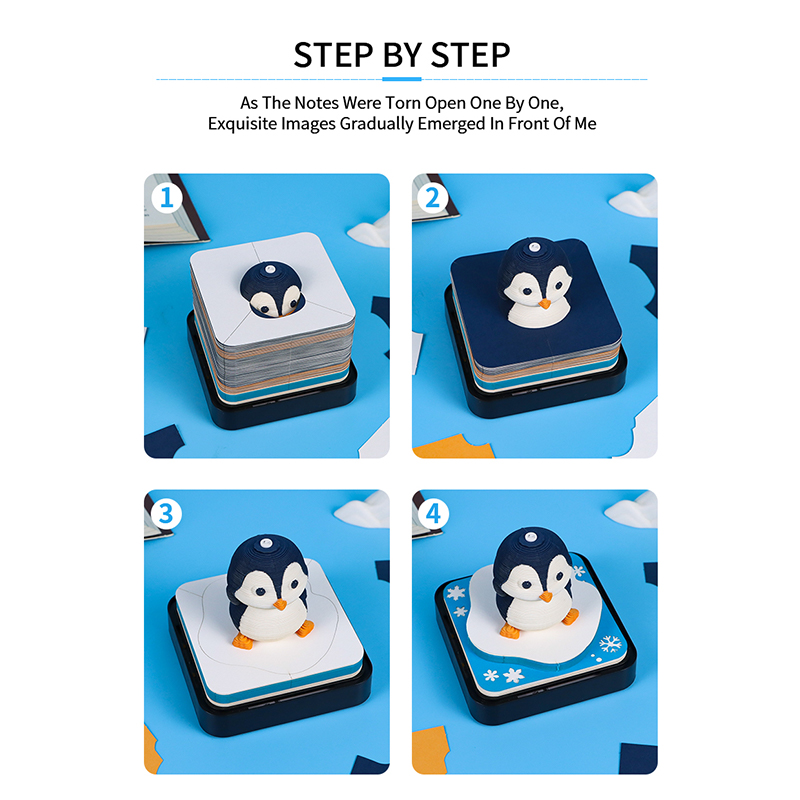 STEP BY STEP

As The Notes Were Torn Open One By One, Exquisite Images Gradually Emerged In Front Of Me

1

2

3

4