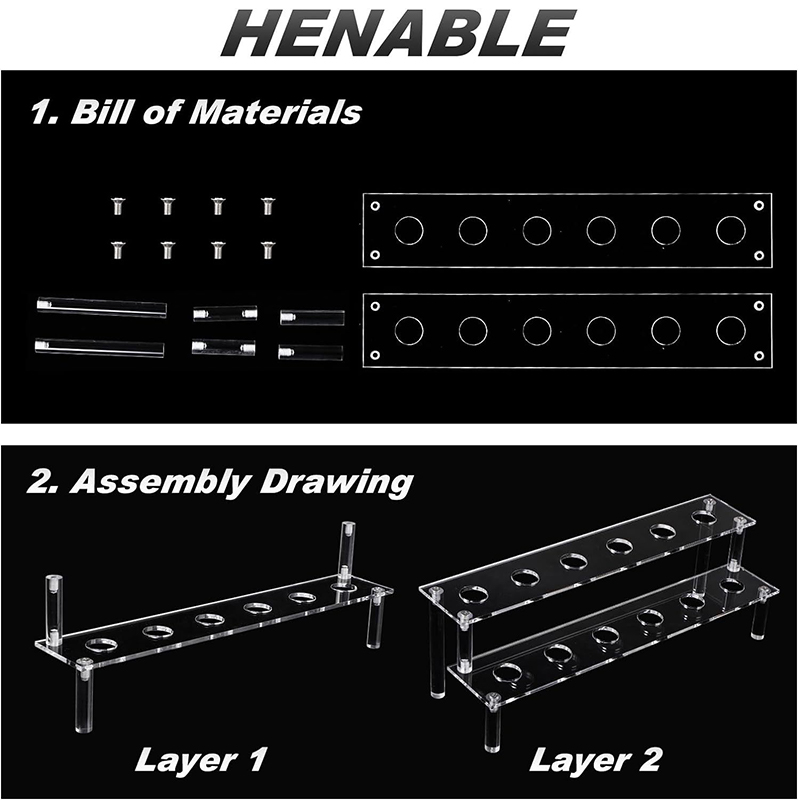 HENABLE

1. Bill of Materials

2. Assembly Drawing

Layer 1

Layer 2