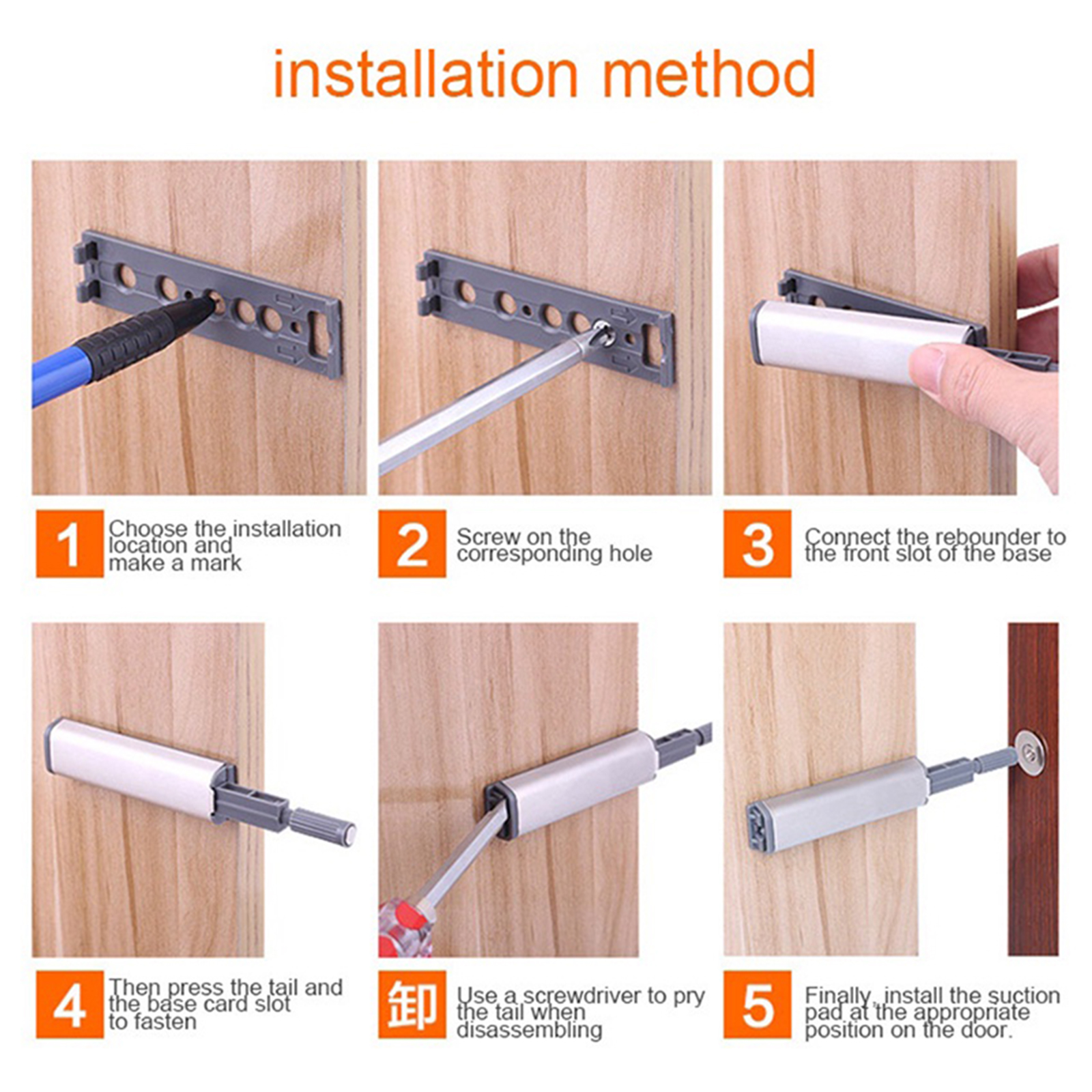 installation method

1 Choose the installation location and make a mark

2 Screw on the corresponding hole

3 Connect the rebounder to the front slot of the base

4 Then press the tail and the base card slot to fasten

卸 Use a screwdriver to pry the tail when disassembling

5 Finally, install the suction pad at the appropriate position on the door.