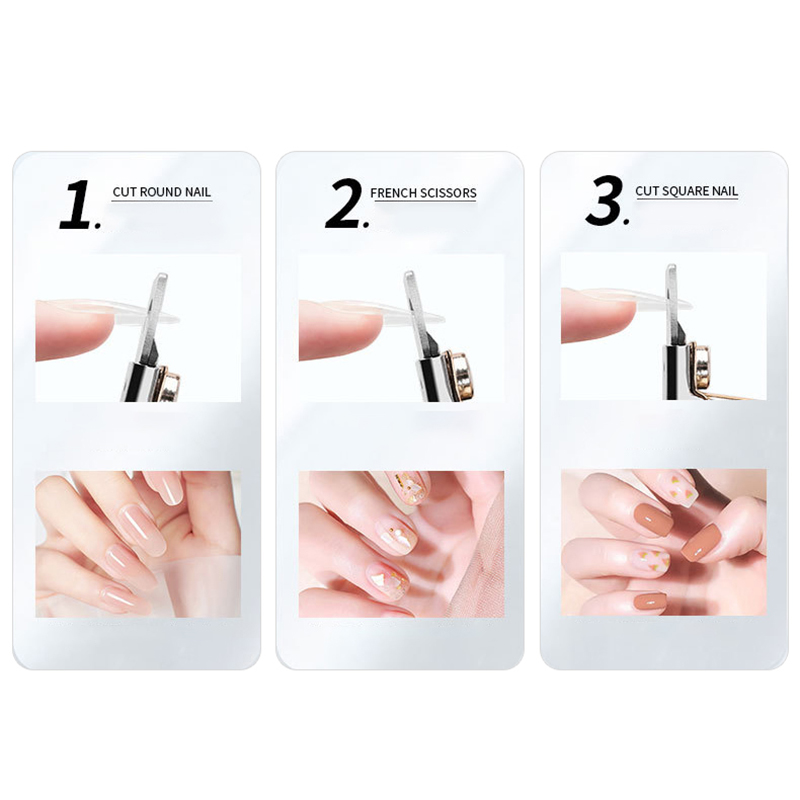 1. CUT ROUND NAIL

2. FRENCH SCISSORS

3. CUT SQUARE NAIL