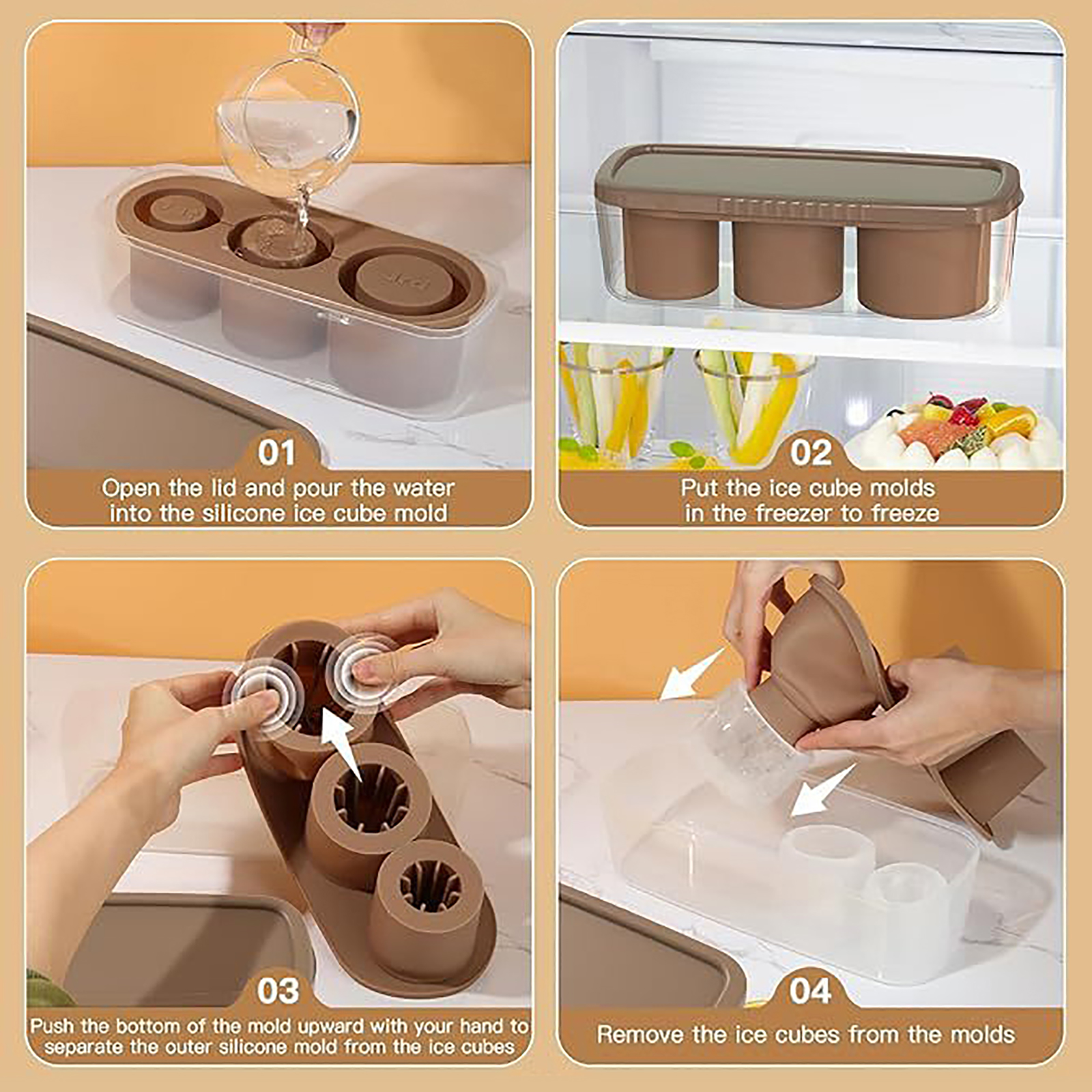 01
Open the lid and pour the water into the silicone ice cube mold

02
Put the ice cube molds in the freezer to freeze

03
Push the bottom of the mold upward with your hand to separate the outer silicone mold from the ice cubes

04
Remove the ice cubes from the molds