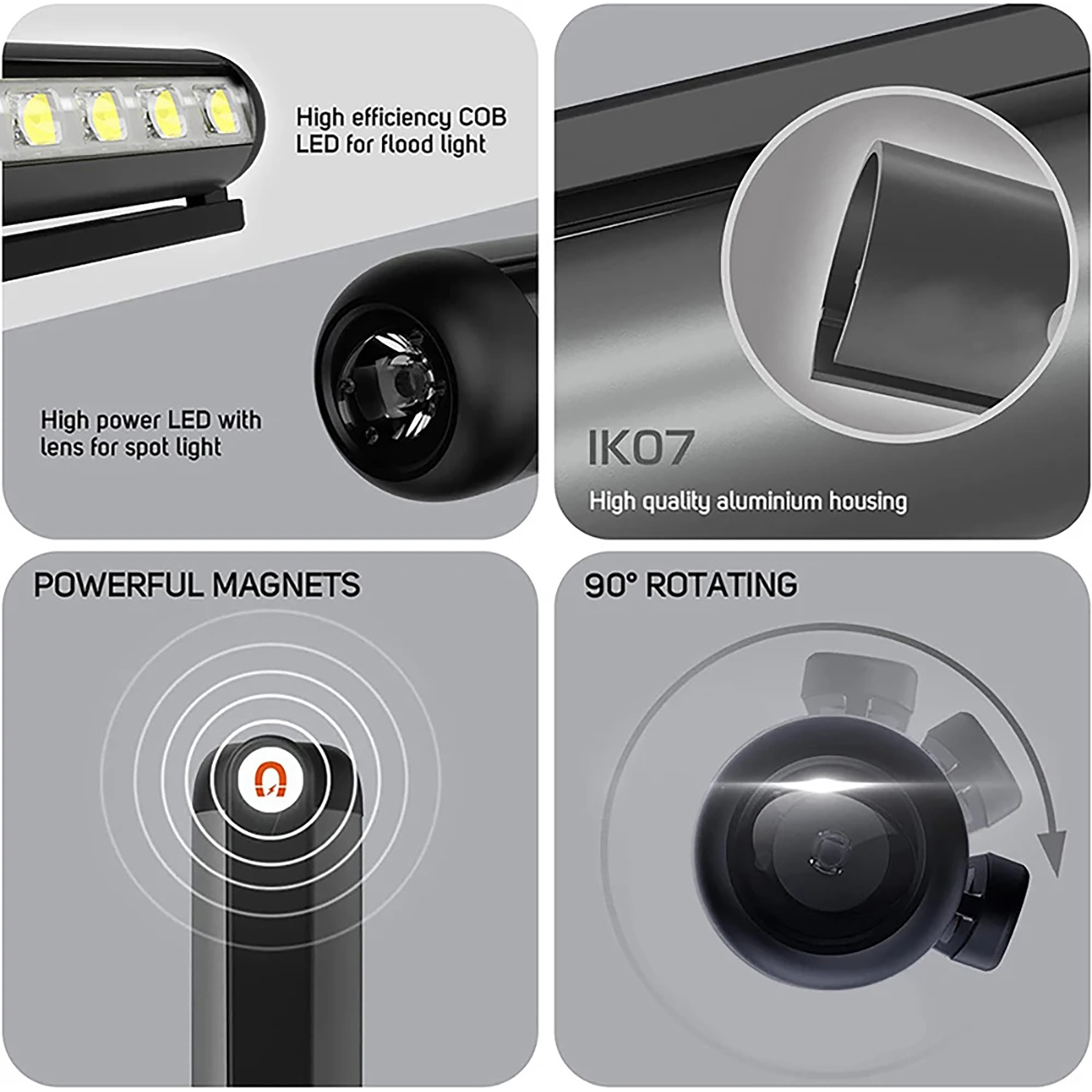 High efficiency COB LED for flood light

High power LED with lens for spot light

IK07

High quality aluminium housing

POWERFUL MAGNETS

90° ROTATING