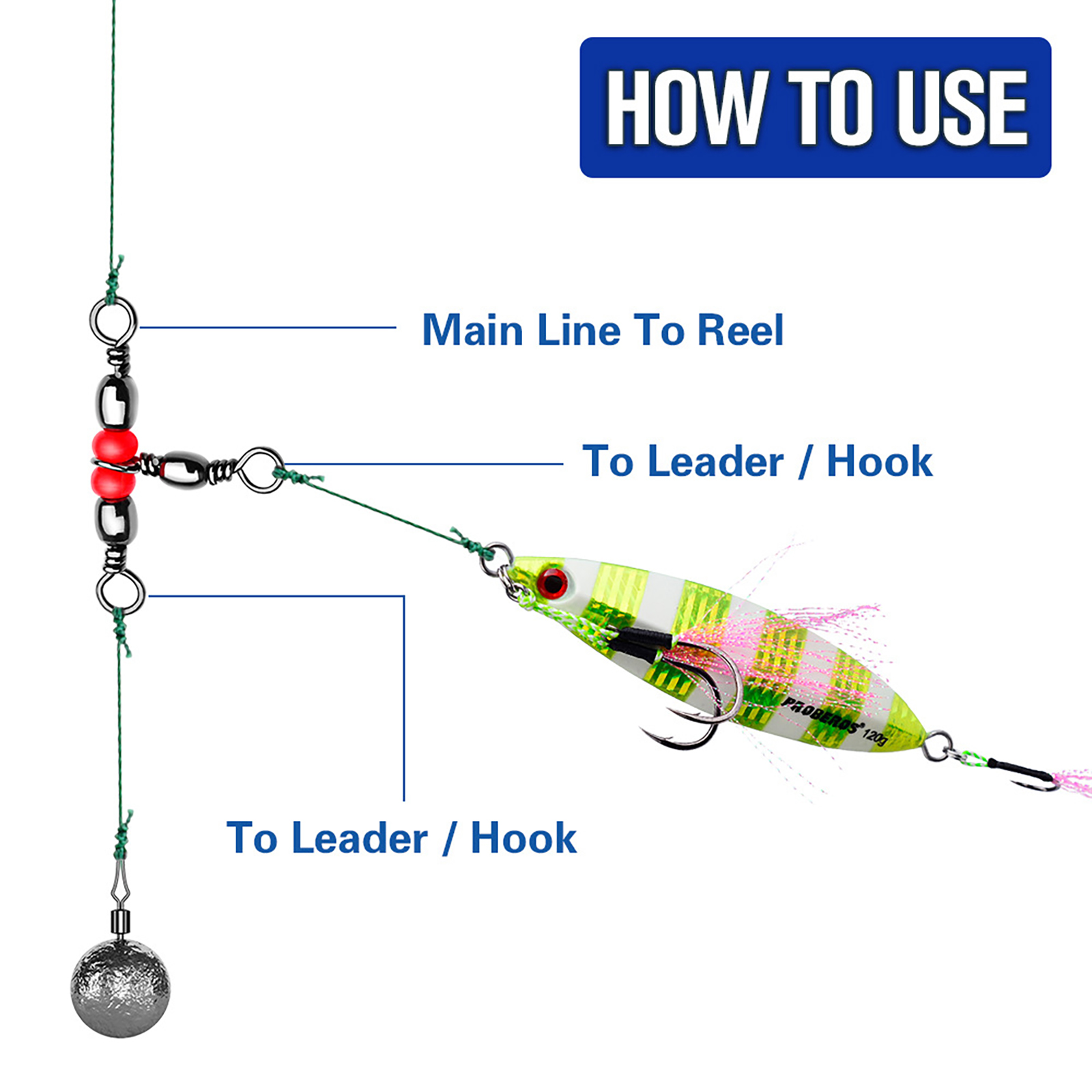 HOW TO USE

Main Line To Reel

To Leader / Hook

PROBEROS 120g

To Leader / Hook