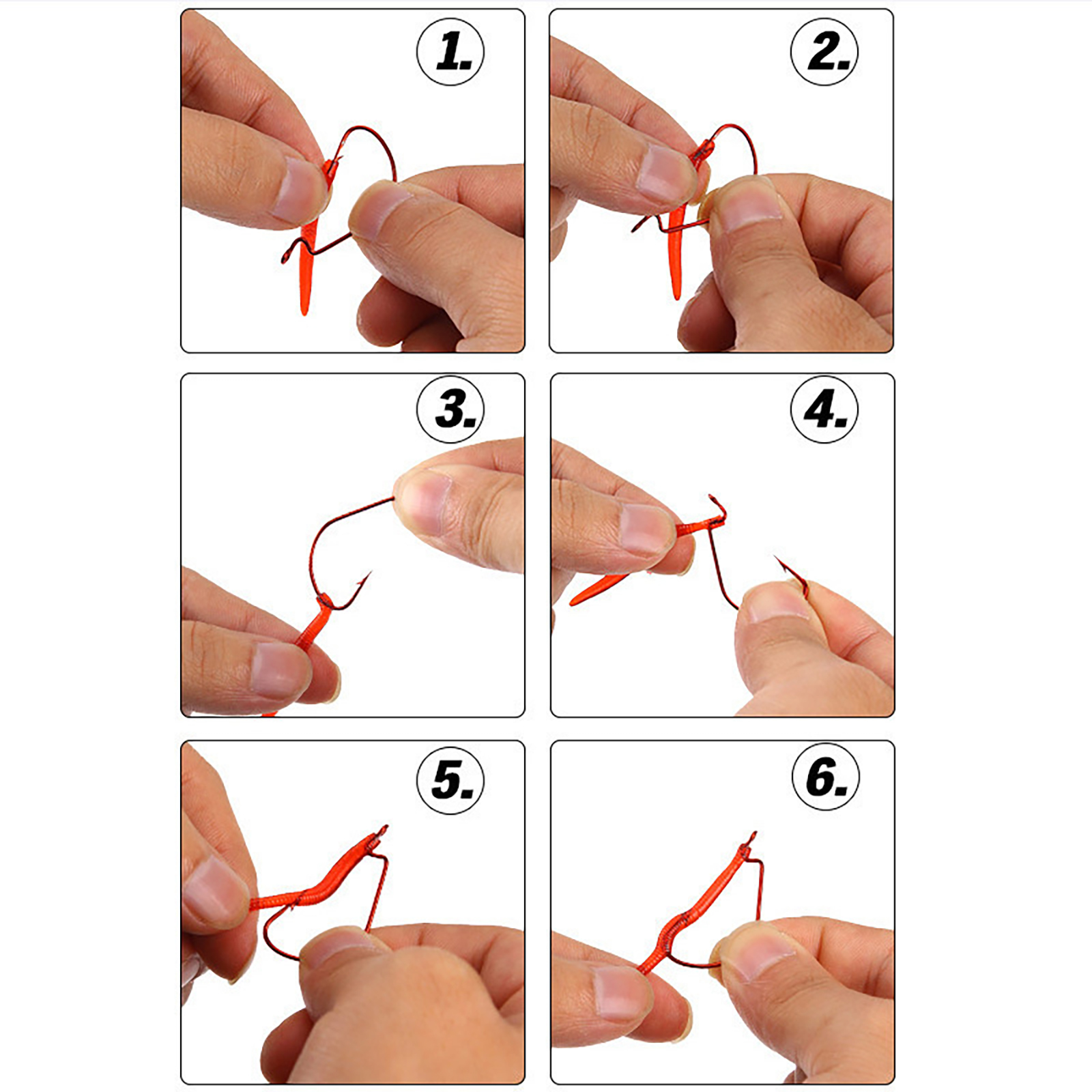 1.

2.

3.

4.

5.

6.