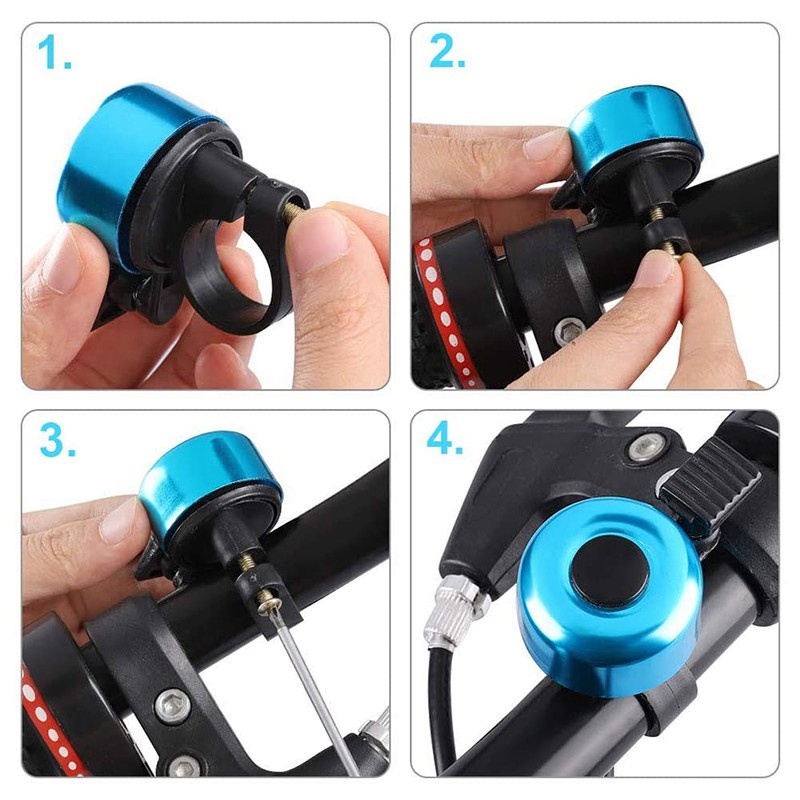 1.

2.

3.

4.