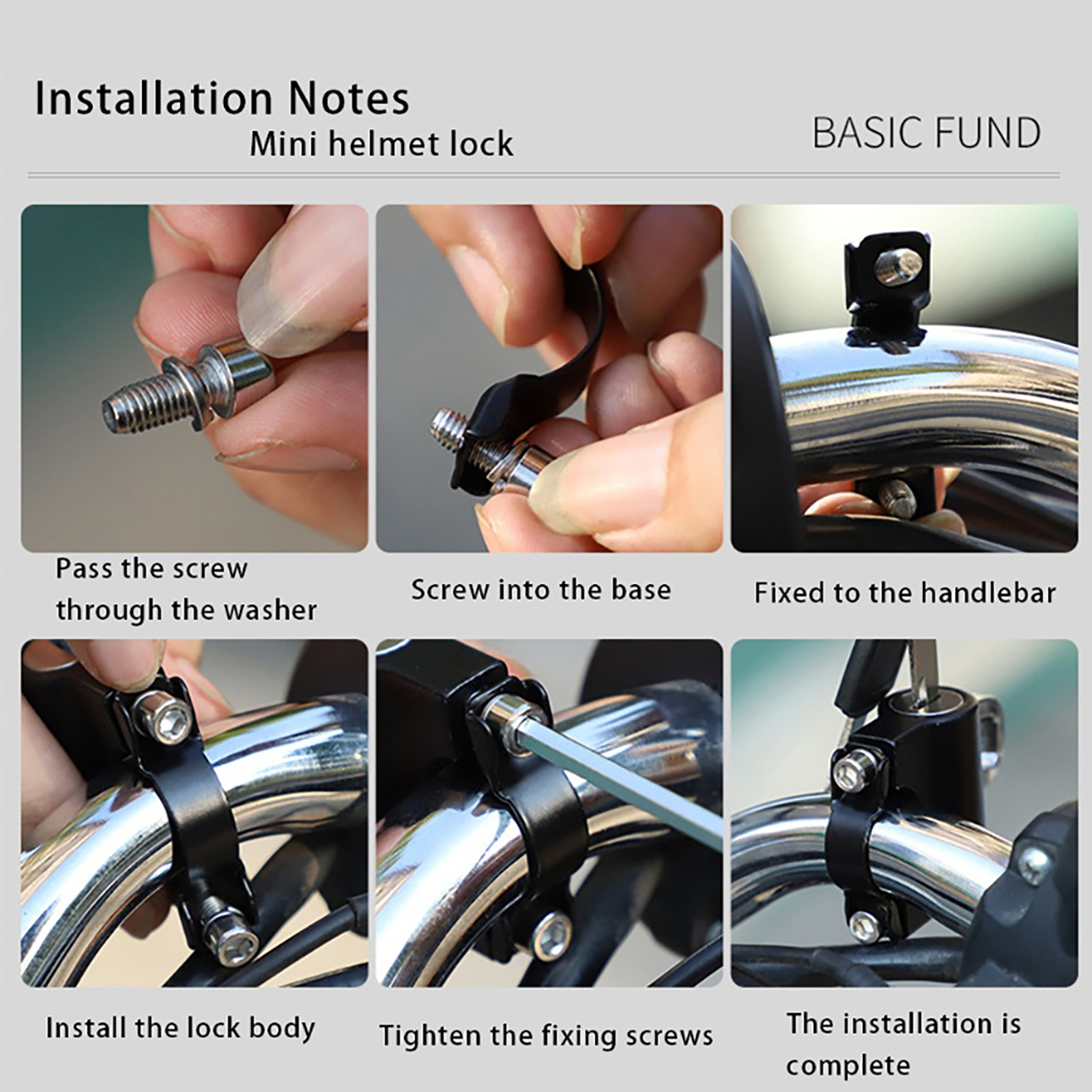 Installation Notes
Mini helmet lock

BASIC FUND

Pass the screw through the washer

Screw into the base

Fixed to the handlebar

Install the lock body

Tighten the fixing screws

The installation is complete