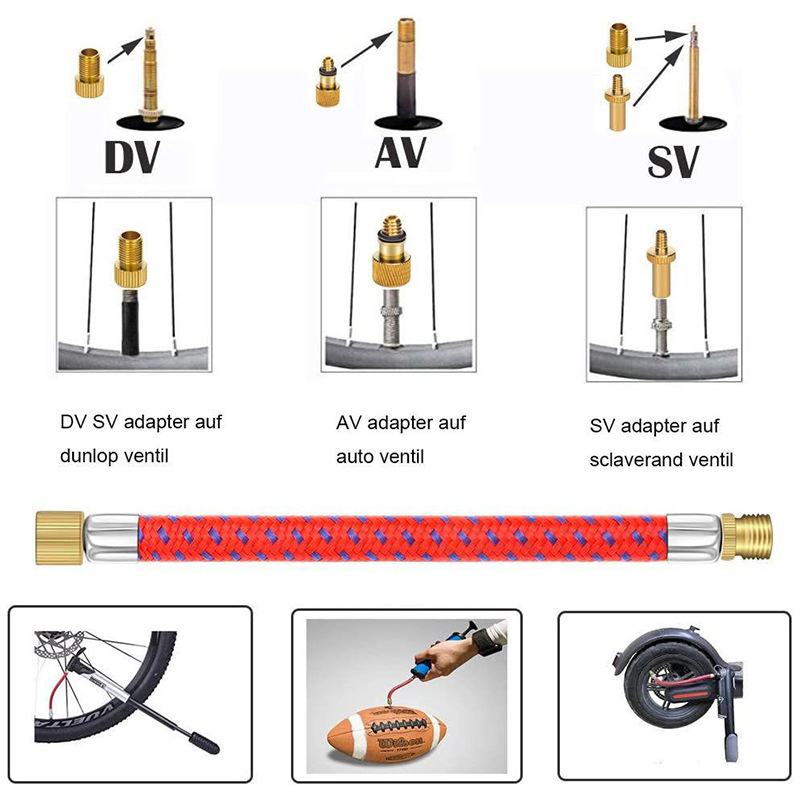 DV

AV

SV

DV SV adapter auf dunlop ventil

AV adapter auf auto ventil

SV adapter auf sclaverand ventil

VUELTA

Wilson