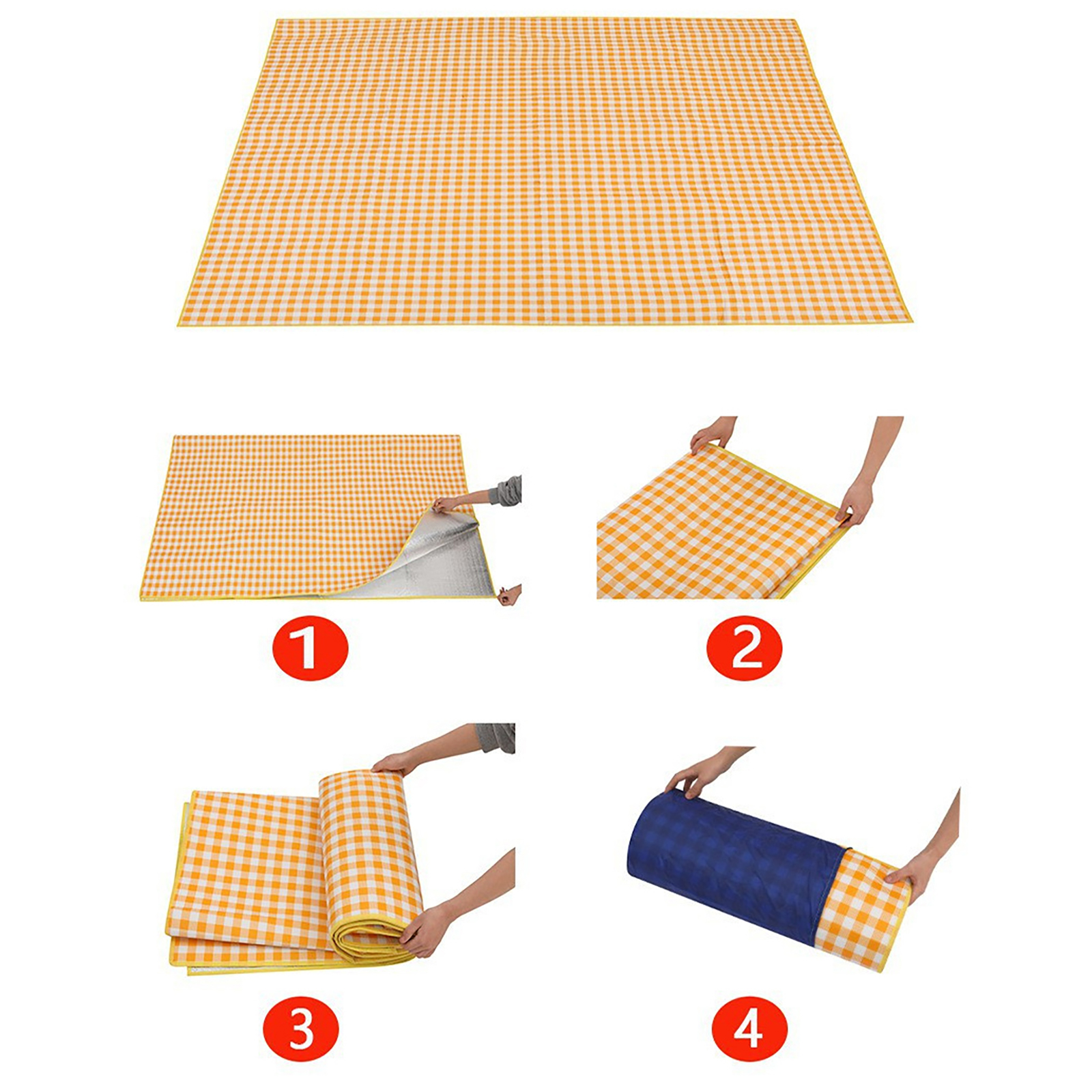 1

2

3

4