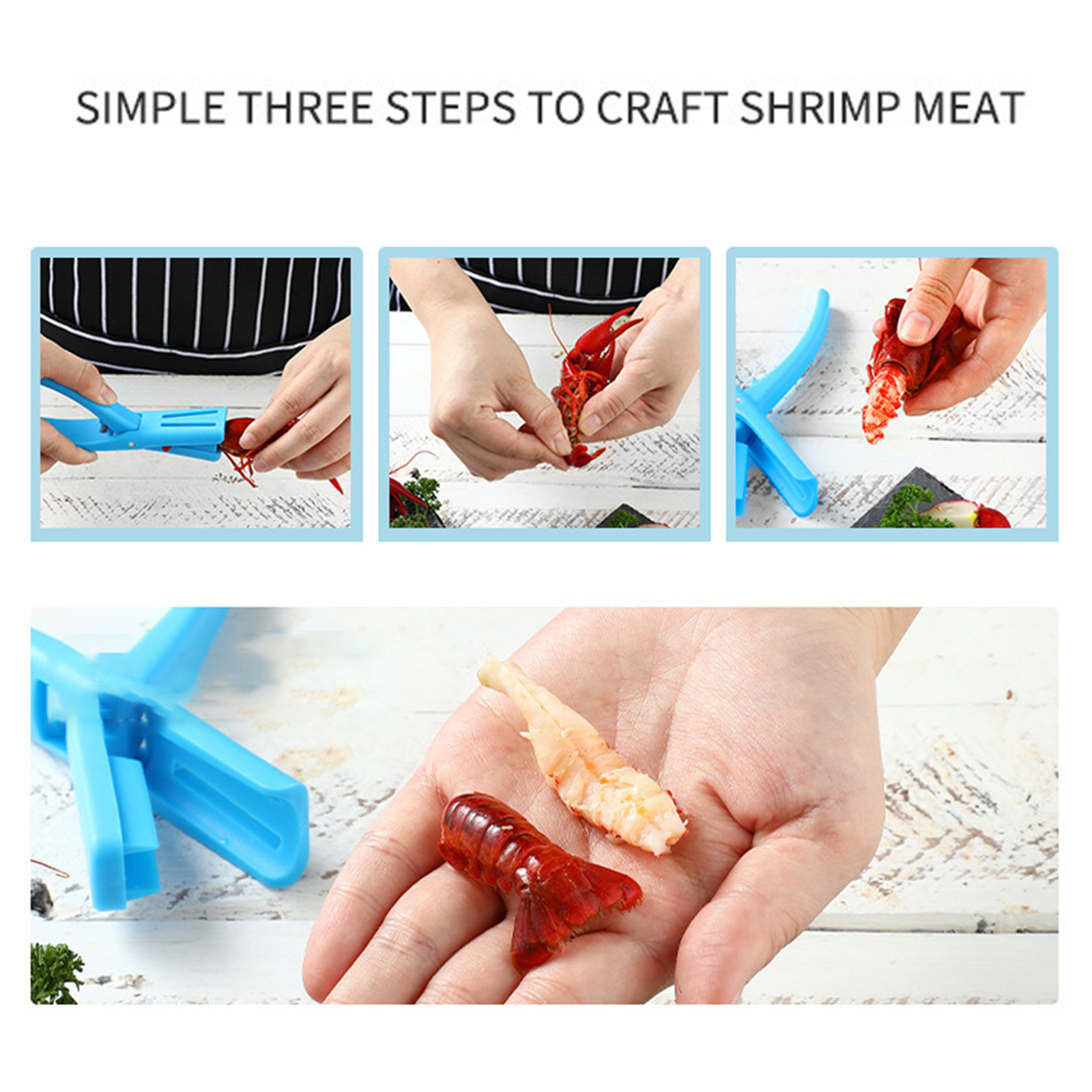 SIMPLE THREE STEPS TO CRAFT SHRIMP MEAT