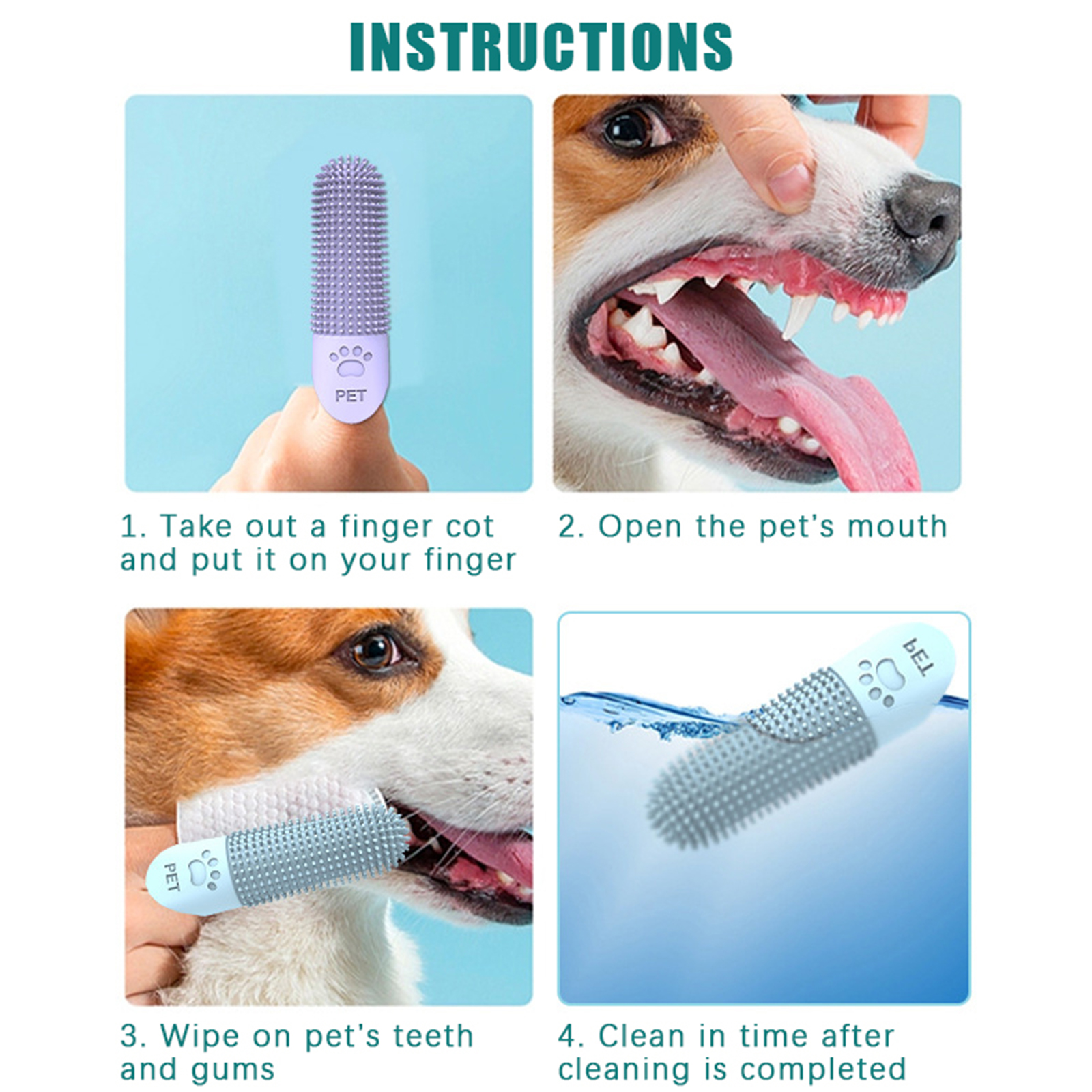 INSTRUCTIONS

PET

1. Take out a finger cot and put it on your finger

2. Open the pet's mouth

PET

3. Wipe on pet's teeth and gums

PET

4. Clean in time after cleaning is completed