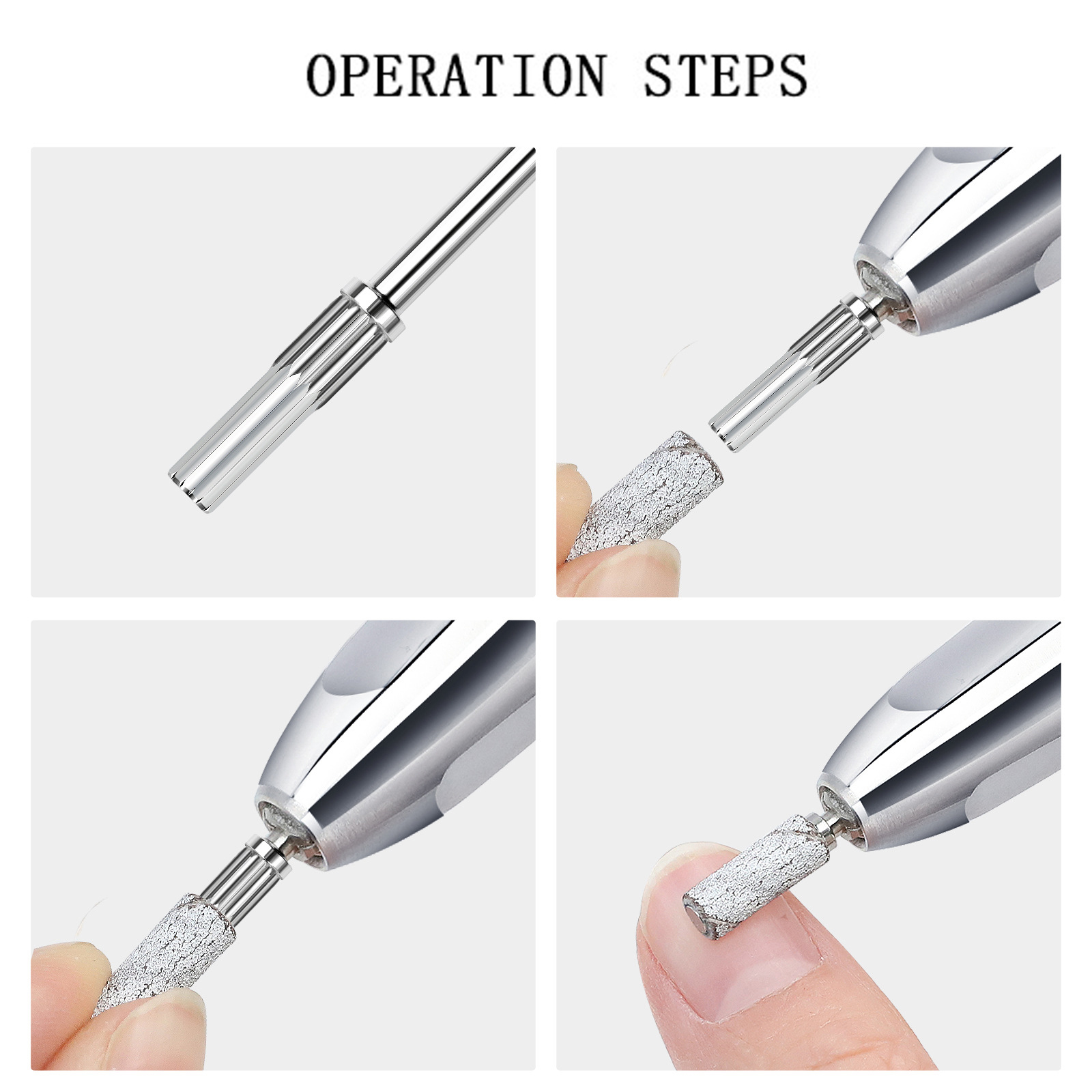 OPERATION STEPS