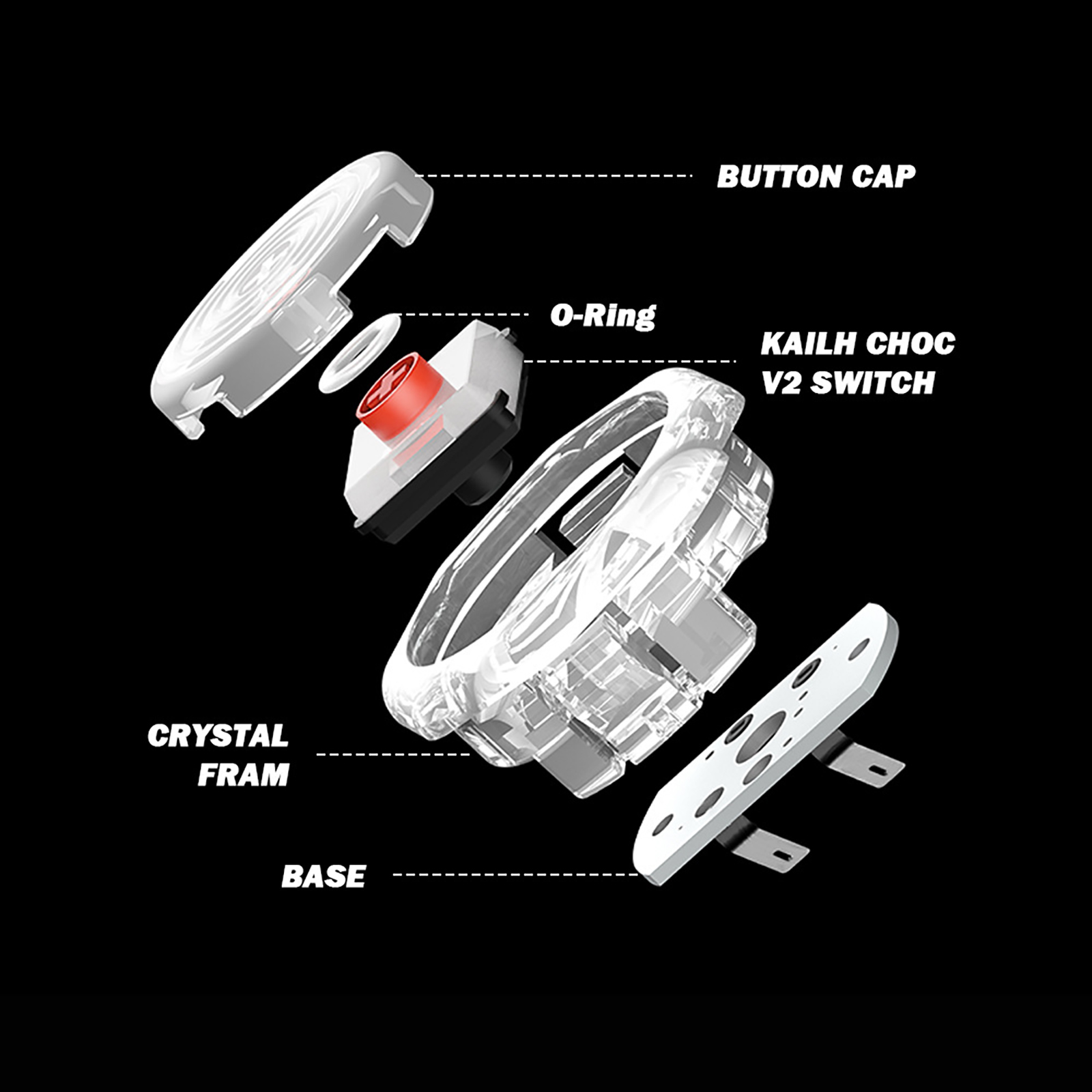 BUTTON CAP

O-Ring

KAILH CHOC V2 SWITCH

CRYSTAL FRAM

BASE