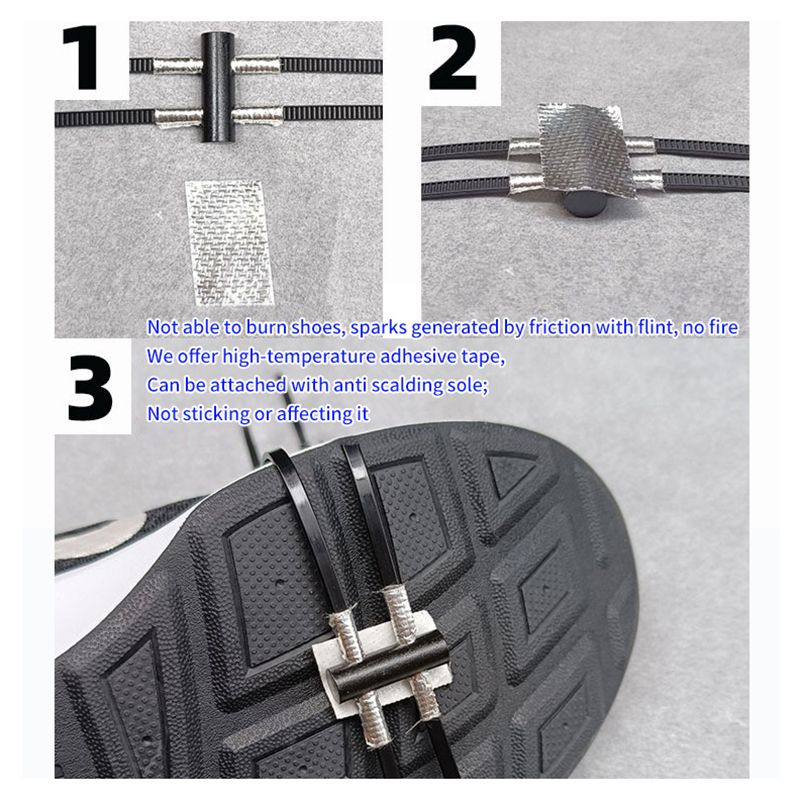 1

2

Not able to burn shoes, sparks generated by friction with flint, no fire
We offer high-temperature adhesive tape,
Can be attached with anti scalding sole;
Not sticking or affecting it

3