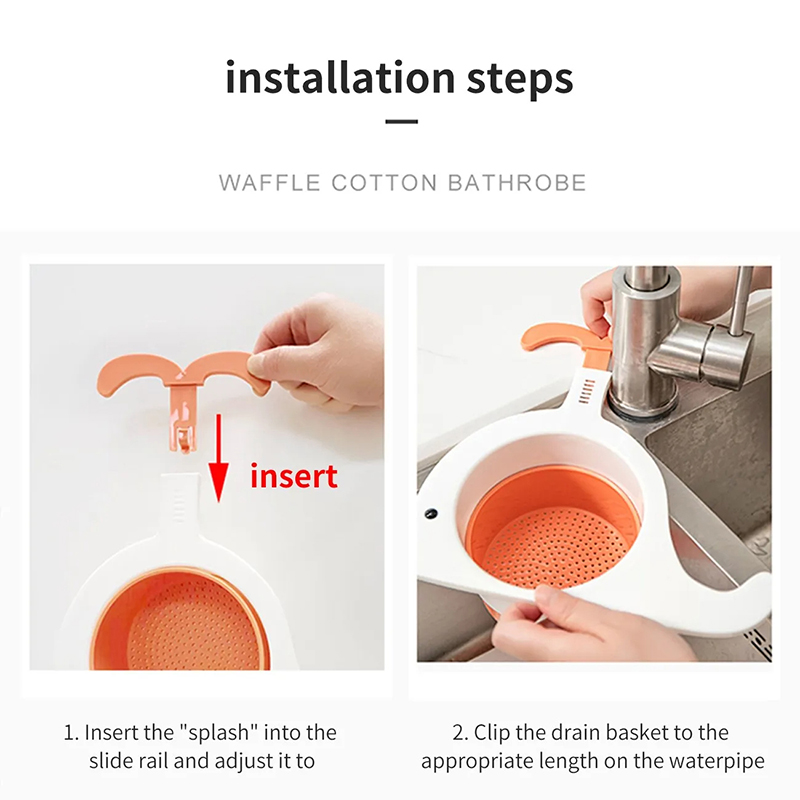 installation steps

WAFFLE COTTON BATHROBE

insert

1. Insert the "splash" into the slide rail and adjust it to

2. Clip the drain basket to the appropriate length on the waterpipe