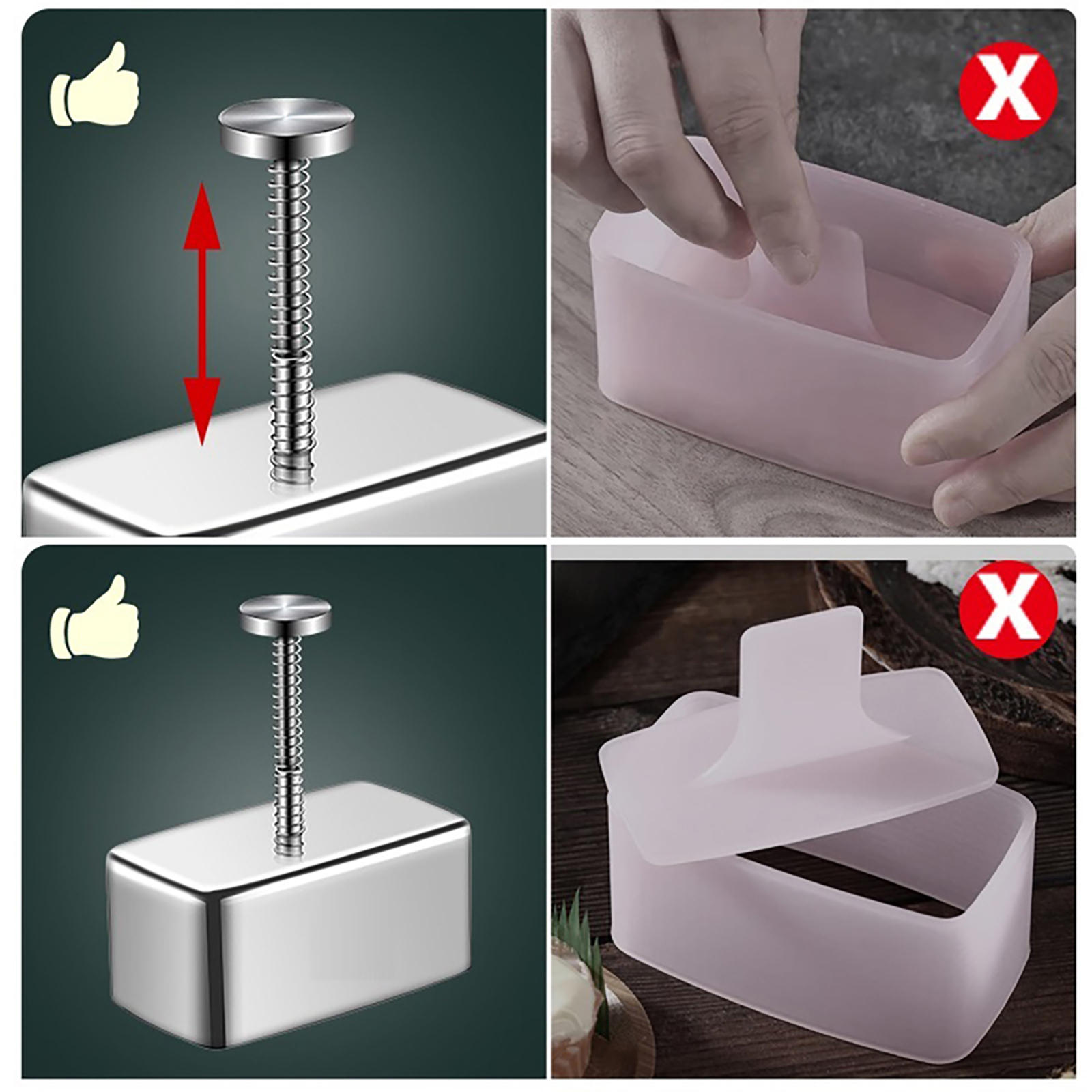 X

X