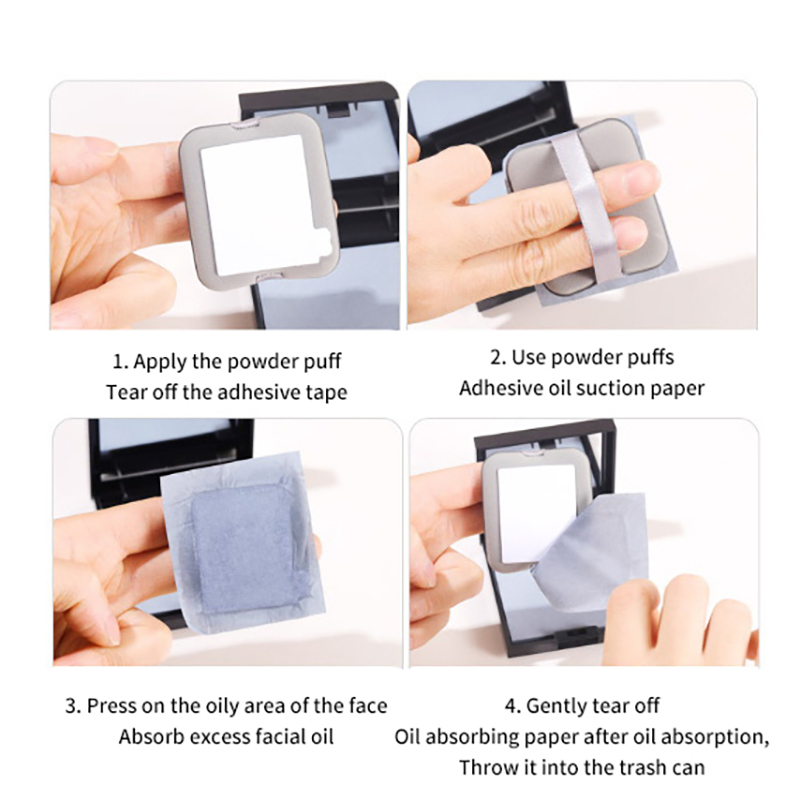 1. Apply the powder puff
Tear off the adhesive tape

2. Use powder puffs
Adhesive oil suction paper

3. Press on the oily area of the face
Absorb excess facial oil

4. Gently tear off
Oil absorbing paper after oil absorption,
Throw it into the trash can