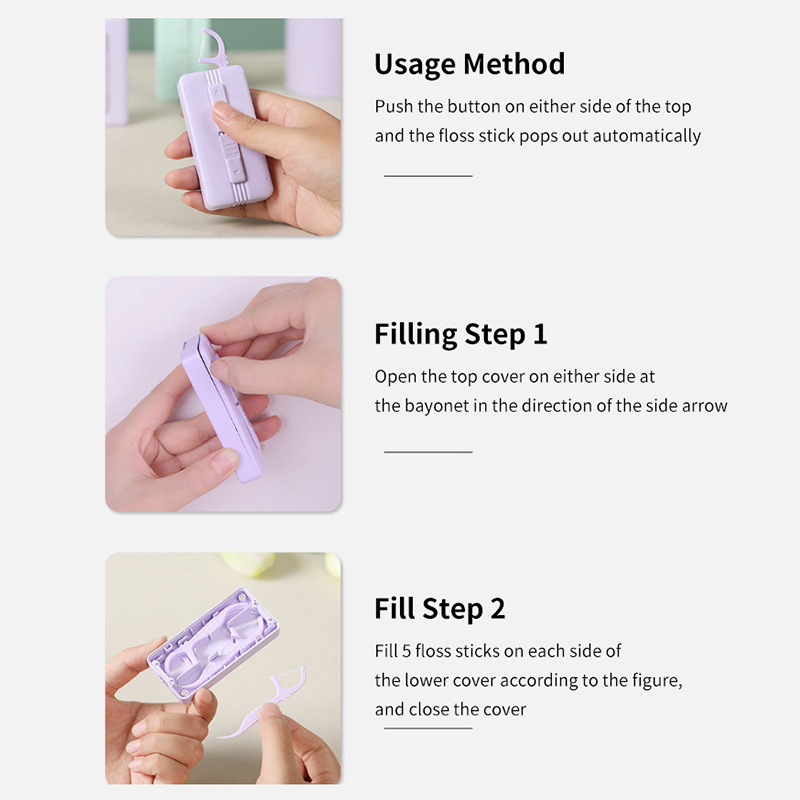 Usage Method

Push the button on either side of the top and the floss stick pops out automatically

Filling Step 1

Open the top cover on either side at the bayonet in the direction of the side arrow

Fill Step 2

Fill 5 floss sticks on each side of the lower cover according to the figure, and close the cover