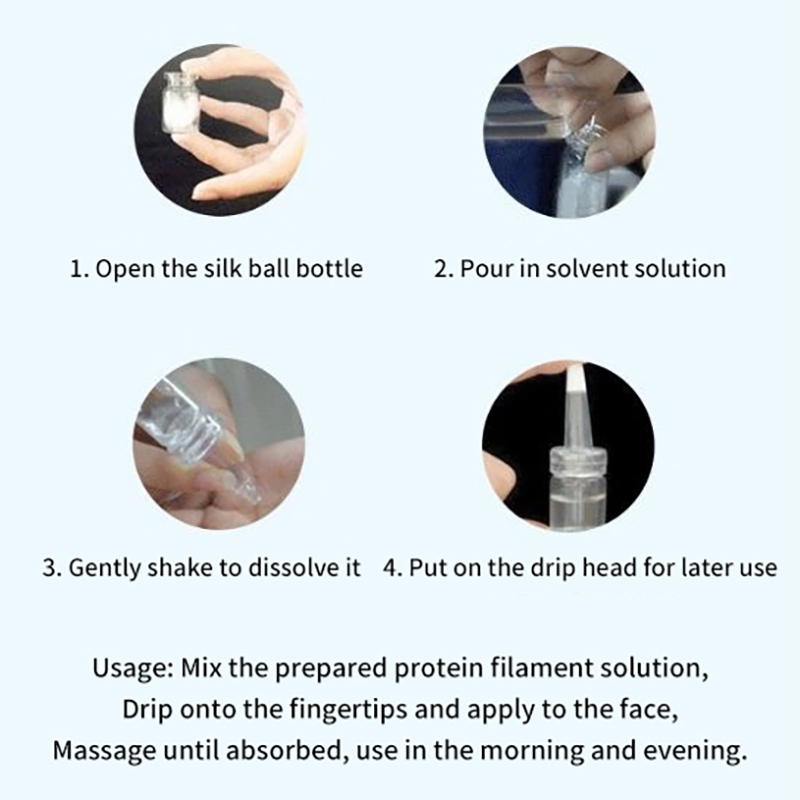 1. Open the silk ball bottle

2. Pour in solvent solution

3. Gently shake to dissolve it

4. Put on the drip head for later use

Usage: Mix the prepared protein filament solution,
Drip onto the fingertips and apply to the face,
Massage until absorbed, use in the morning and evening.