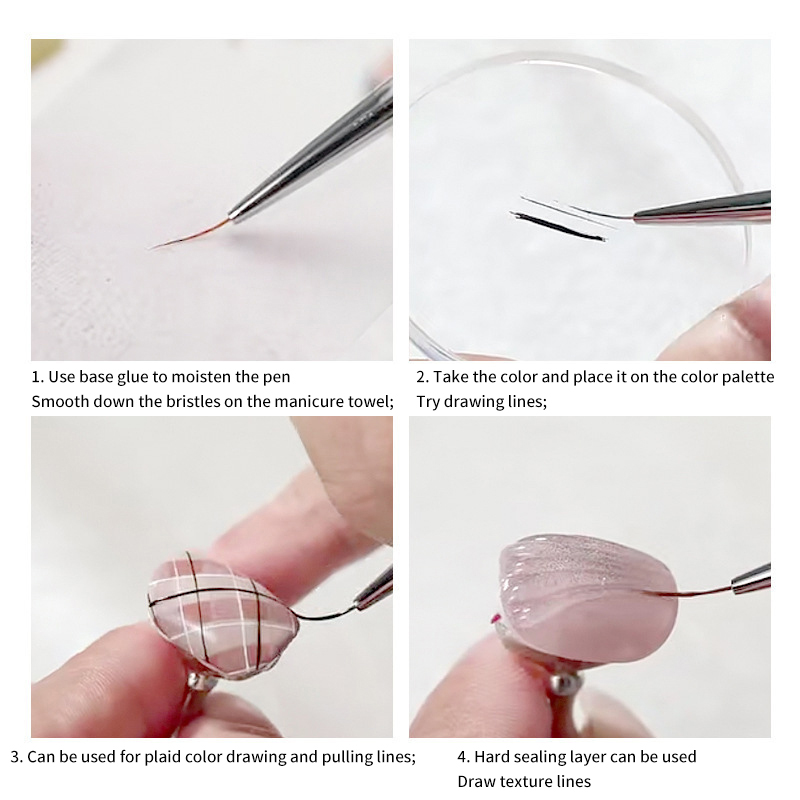 1. Use base glue to moisten the pen
Smooth down the bristles on the manicure towel;

2. Take the color and place it on the color palette
Try drawing lines;

3. Can be used for plaid color drawing and pulling lines;

4. Hard sealing layer can be used
Draw texture lines