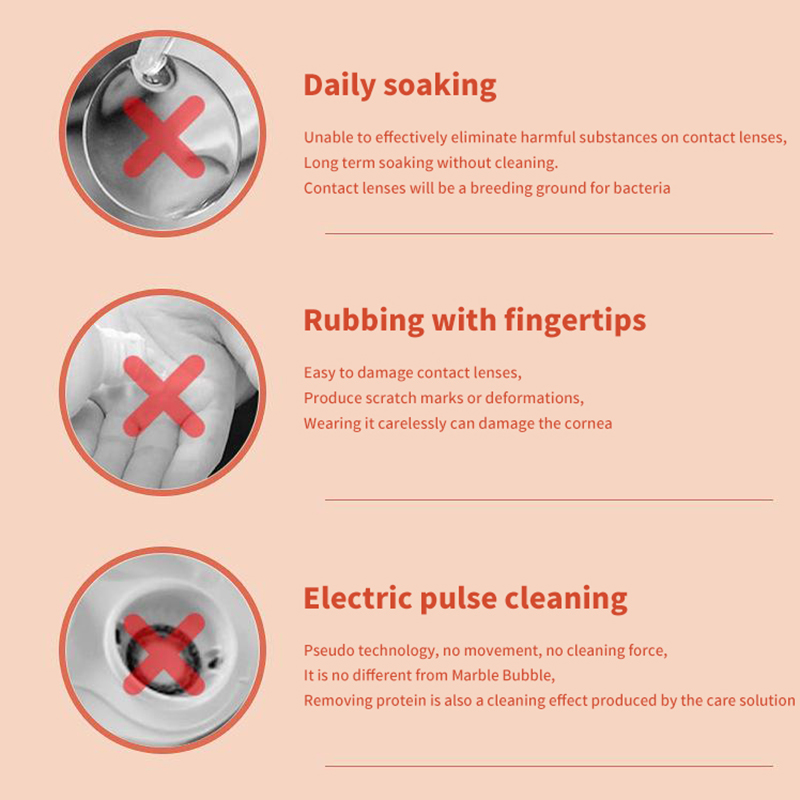 Daily soaking

Unable to effectively eliminate harmful substances on contact lenses,
Long term soaking without cleaning.
Contact lenses will be a breeding ground for bacteria

Rubbing with fingertips

Easy to damage contact lenses,
Produce scratch marks or deformations,
Wearing it carelessly can damage the cornea

Electric pulse cleaning

Pseudo technology, no movement, no cleaning force,
It is no different from Marble Bubble,
Removing protein is also a cleaning effect produced by the care solution