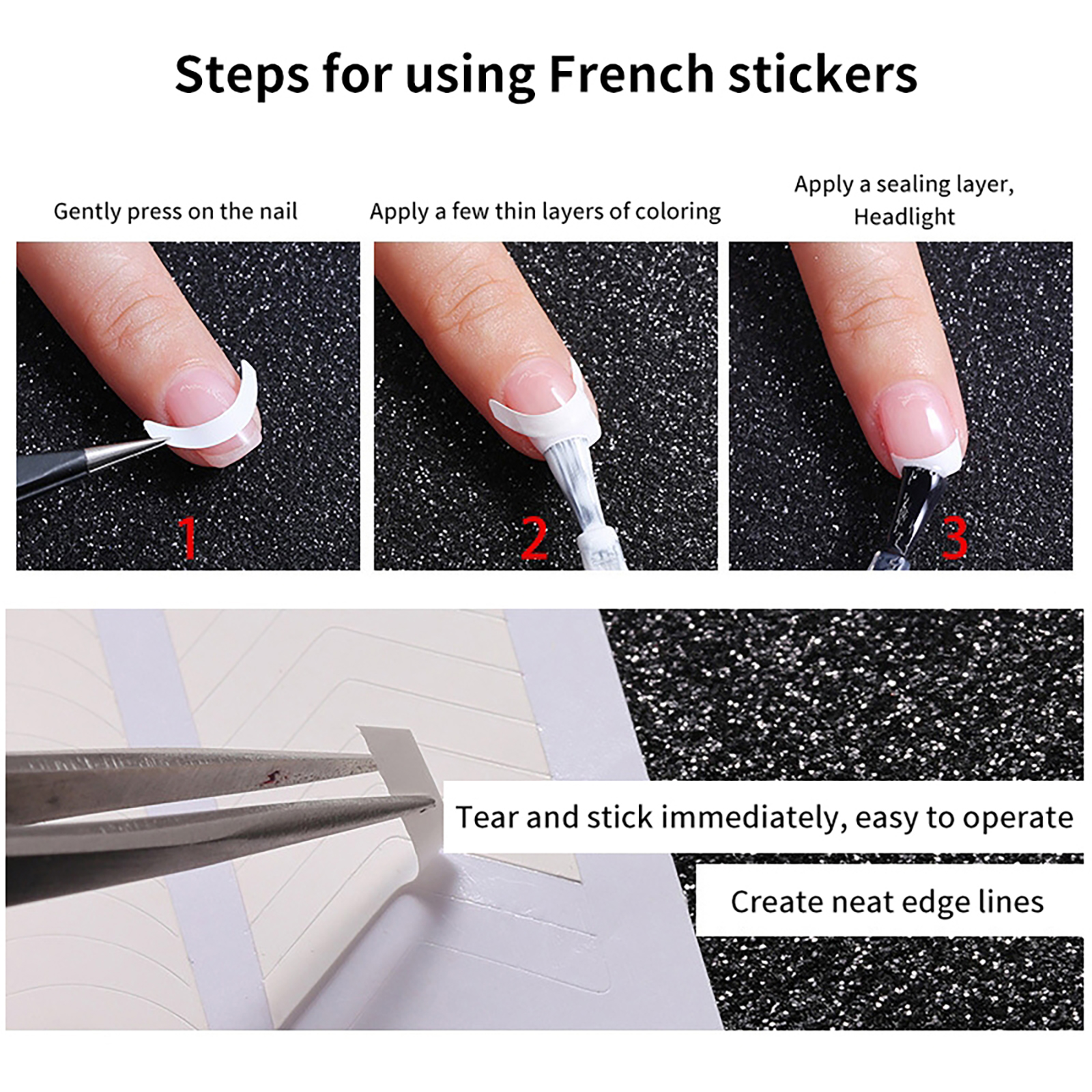 Steps for using French stickers

Gently press on the nail

Apply a few thin layers of coloring

Apply a sealing layer, Headlight

1

2

3

Tear and stick immediately, easy to operate

Create neat edge lines