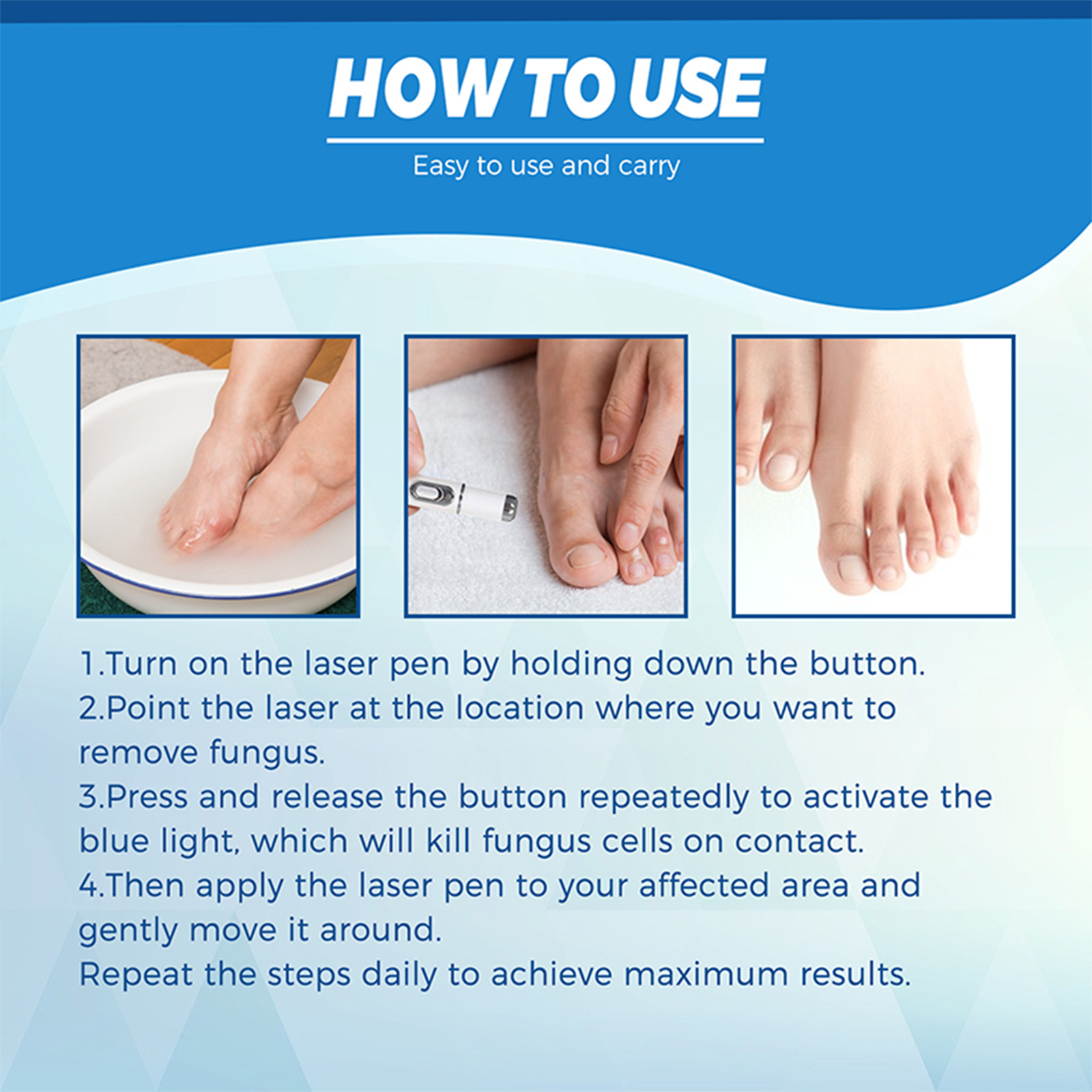 HOW TO USE

Easy to use and carry

1.Turn on the laser pen by holding down the button.
2.Point the laser at the location where you want to remove fungus.
3.Press and release the button repeatedly to activate the blue light, which will kill fungus cells on contact.
4.Then apply the laser pen to your affected area and gently move it around.
Repeat the steps daily to achieve maximum results.