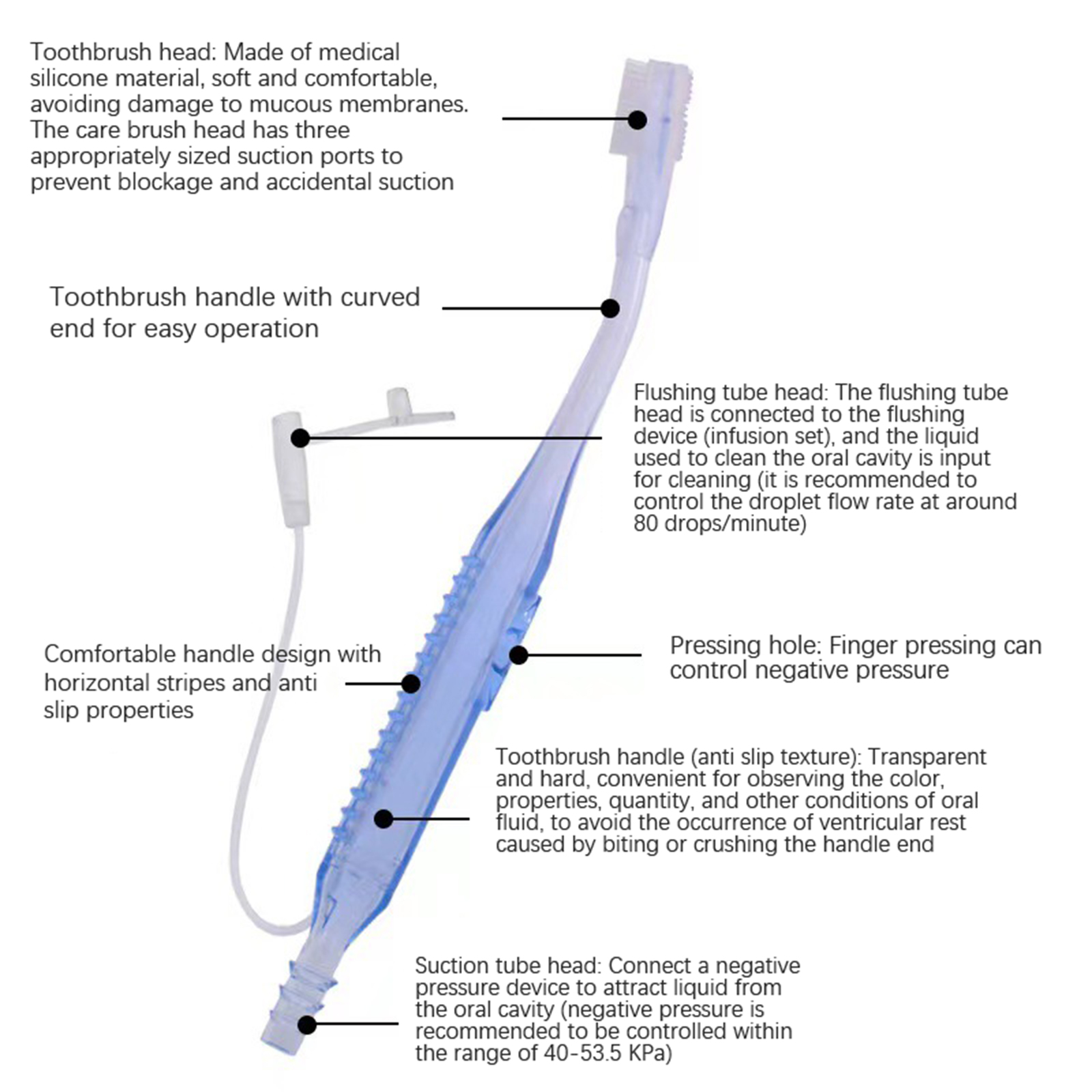 Toothbrush head: Made of medical silicone material, soft and comfortable, avoiding damage to mucous membranes. The care brush head has three appropriately sized suction ports to prevent blockage and accidental suction

Toothbrush handle with curved end for easy operation

Flushing tube head: The flushing tube head is connected to the flushing device (infusion set), and the liquid used to clean the oral cavity is input for cleaning (it is recommended to control the droplet flow rate at around 80 drops/minute)

Comfortable handle design with horizontal stripes and anti slip properties

Pressing hole: Finger pressing can control negative pressure

Toothbrush handle (anti slip texture): Transparent and hard, convenient for observing the color, properties, quantity, and other conditions of oral fluid, to avoid the occurrence of ventricular rest caused by biting or crushing the handle end

Suction tube head: Connect a negative pressure device to attract liquid from the oral cavity (negative pressure is recommended to be controlled within the range of 40-53.5 KPa)