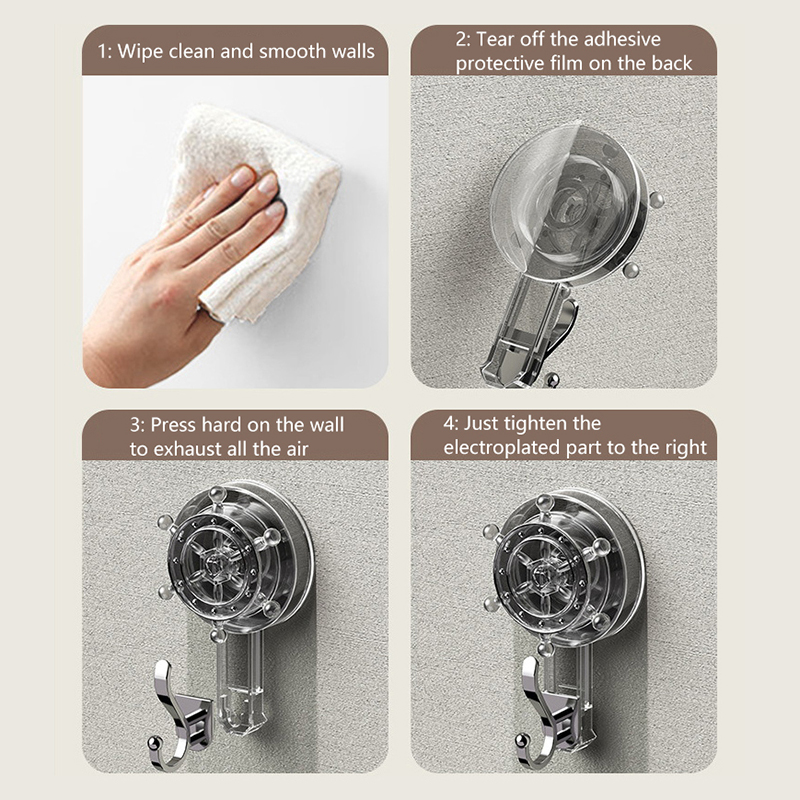 1: Wipe clean and smooth walls

2: Tear off the adhesive protective film on the back

3: Press hard on the wall to exhaust all the air

4: Just tighten the electroplated part to the right