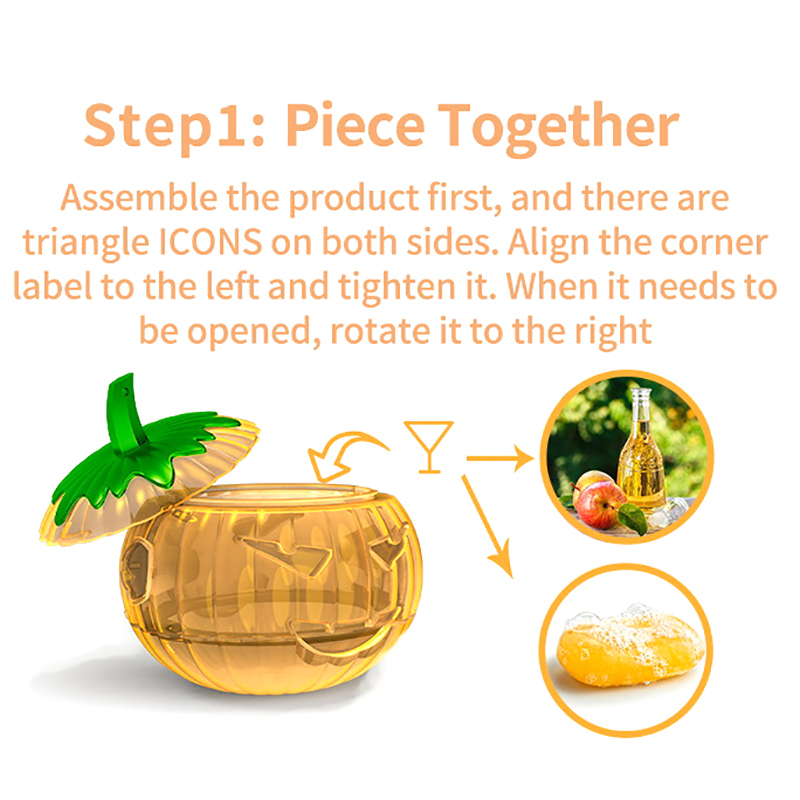 Step1: Piece Together

Assemble the product first, and there are triangle ICONS on both sides. Align the corner label to the left and tighten it. When it needs to be opened, rotate it to the right