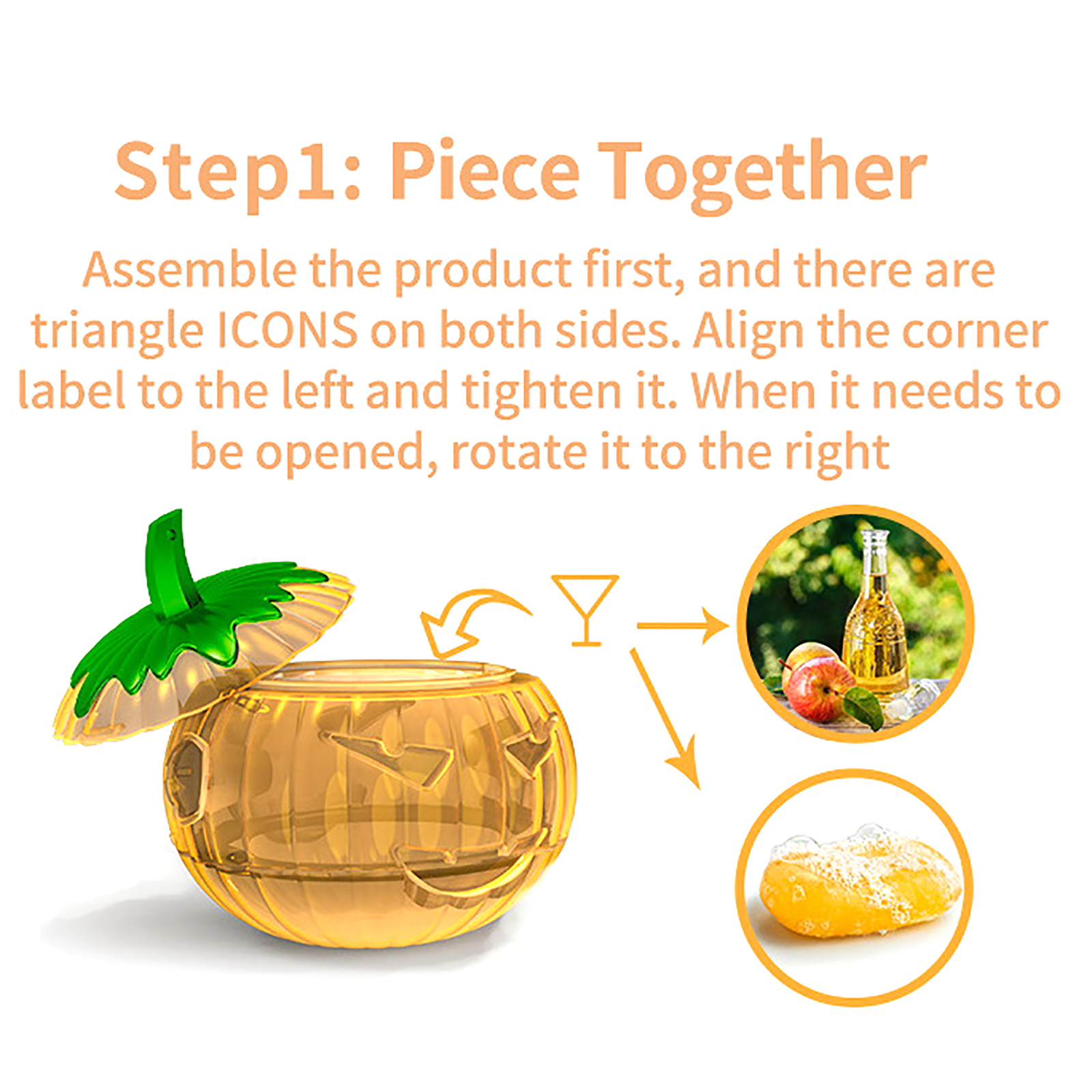 Step1: Piece Together

Assemble the product first, and there are triangle ICONS on both sides. Align the corner label to the left and tighten it. When it needs to be opened, rotate it to the right