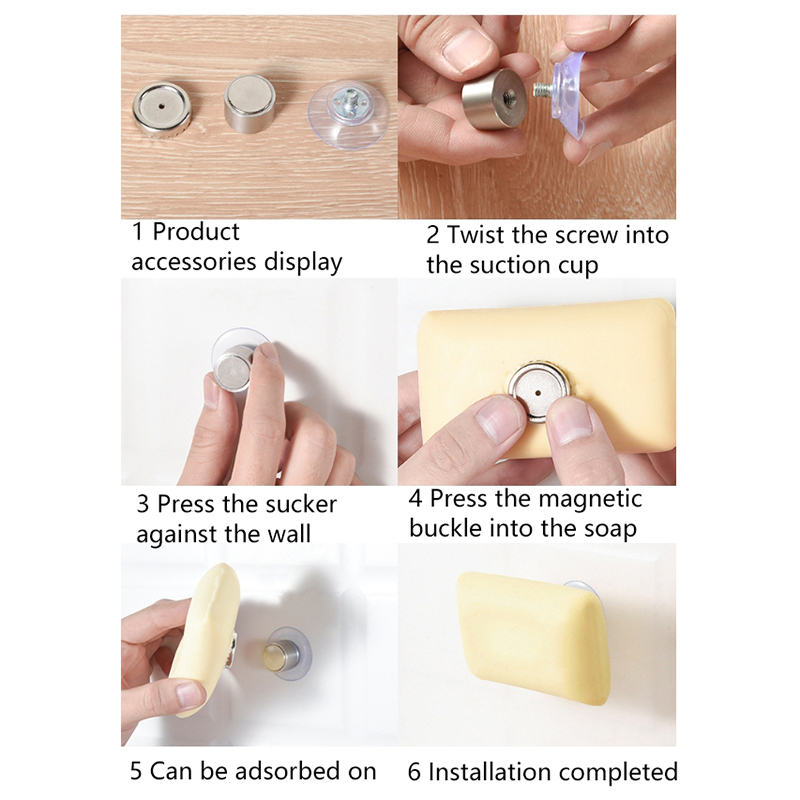 1 Product accessories display

2 Twist the screw into the suction cup

3 Press the sucker against the wall

4 Press the magnetic buckle into the soap

5 Can be adsorbed on

6 Installation completed