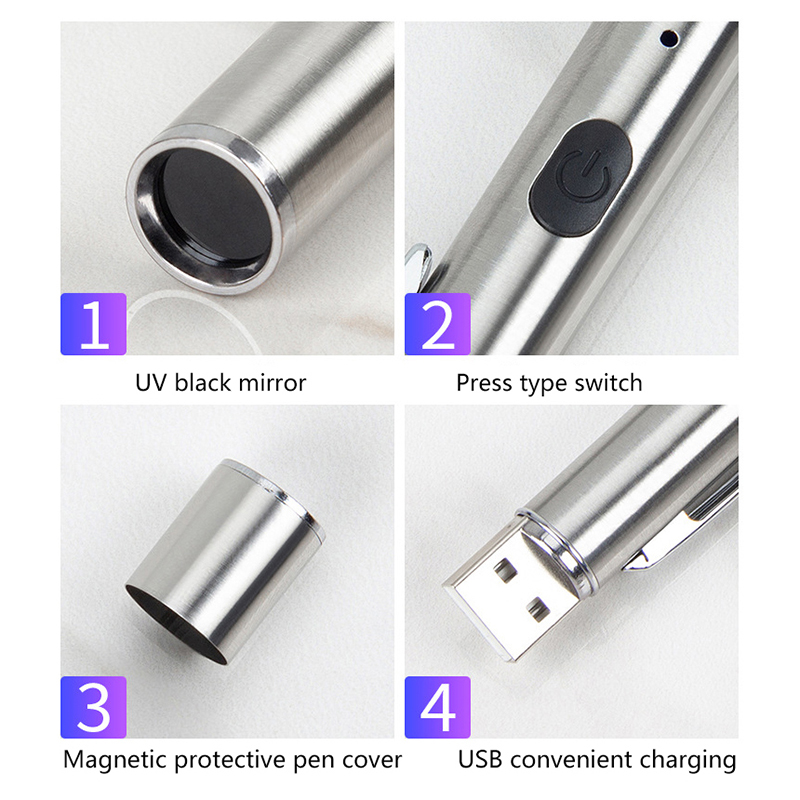 1

UV black mirror

2

Press type switch

3

Magnetic protective pen cover

4

USB convenient charging