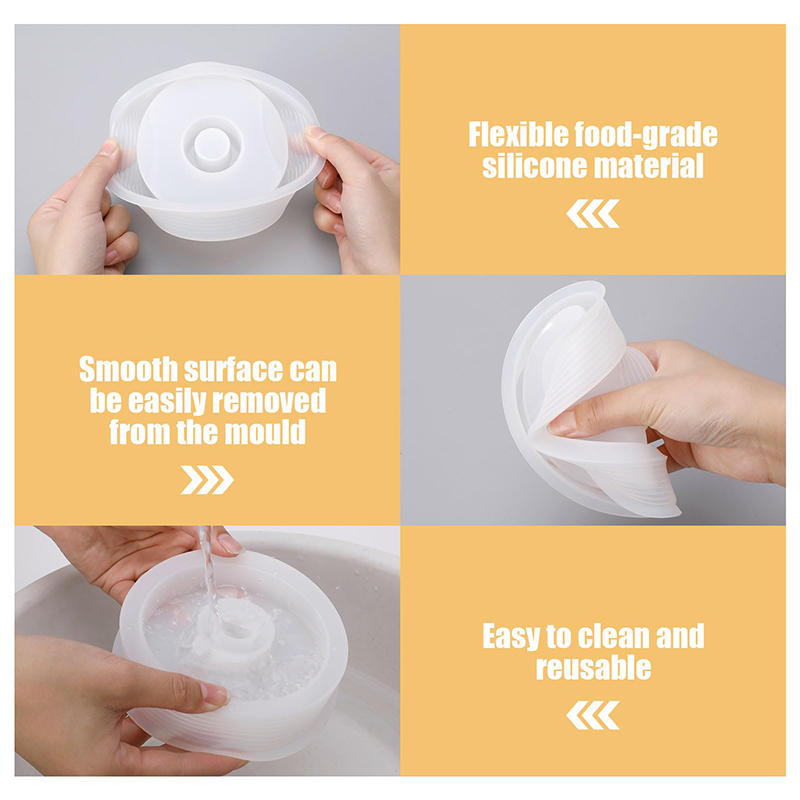 Flexible food-grade silicone material

Smooth surface can be easily removed from the mould

Easy to clean and reusable