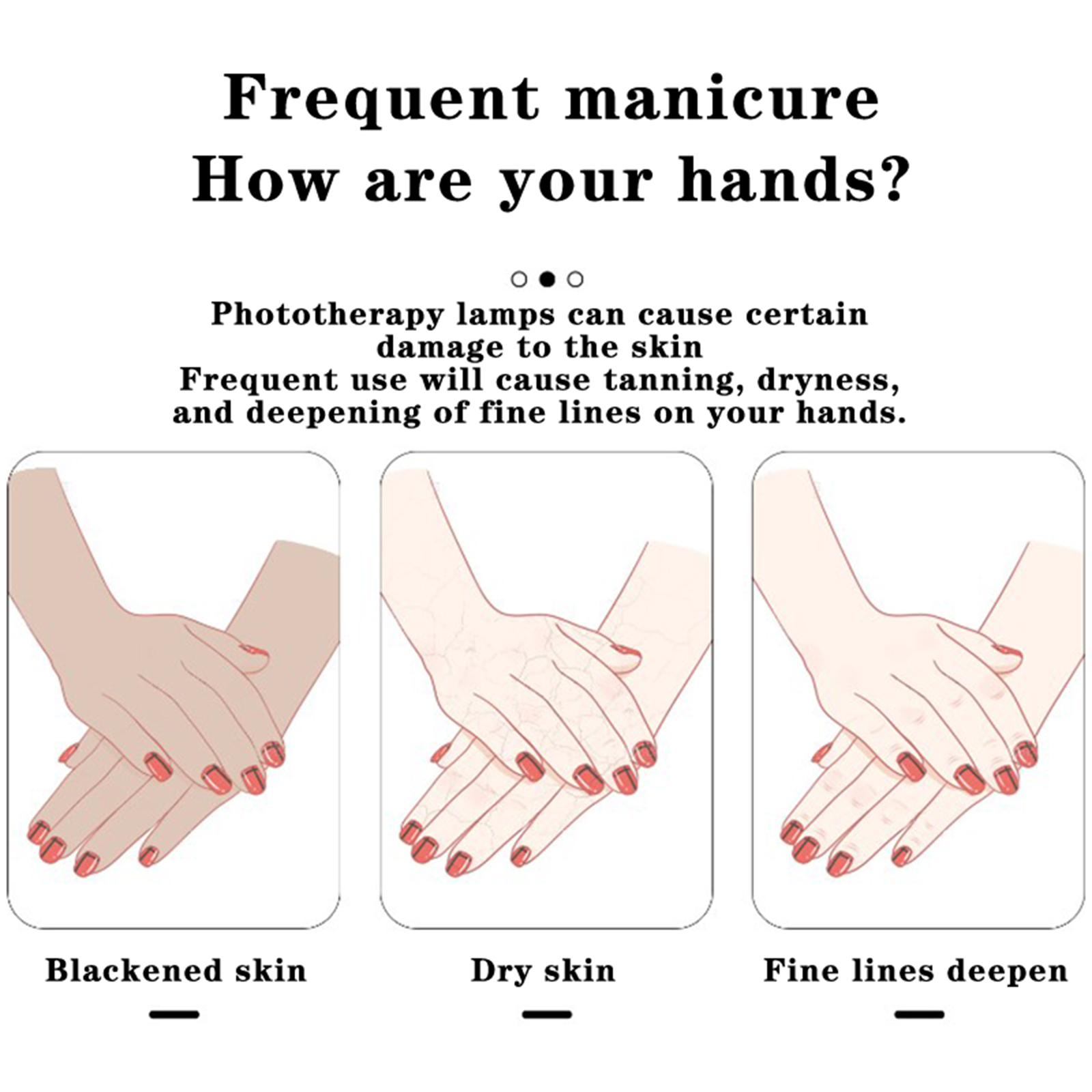 Frequent manicure
How are your hands?

Phototherapy lamps can cause certain damage to the skin
Frequent use will cause tanning, dryness, and deepening of fine lines on your hands.

Blackened skin

Dry skin

Fine lines deepen