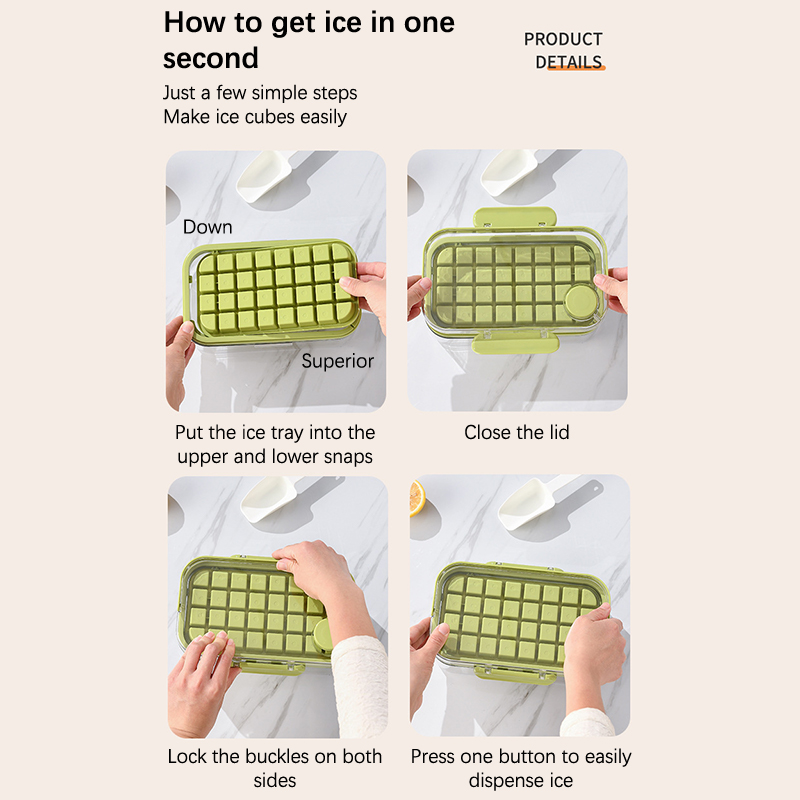 How to get ice in one second

PRODUCT DETAILS

Just a few simple steps
Make ice cubes easily

Down

Superior

Put the ice tray into the upper and lower snaps

Close the lid

Lock the buckles on both sides

Press one button to easily dispense ice