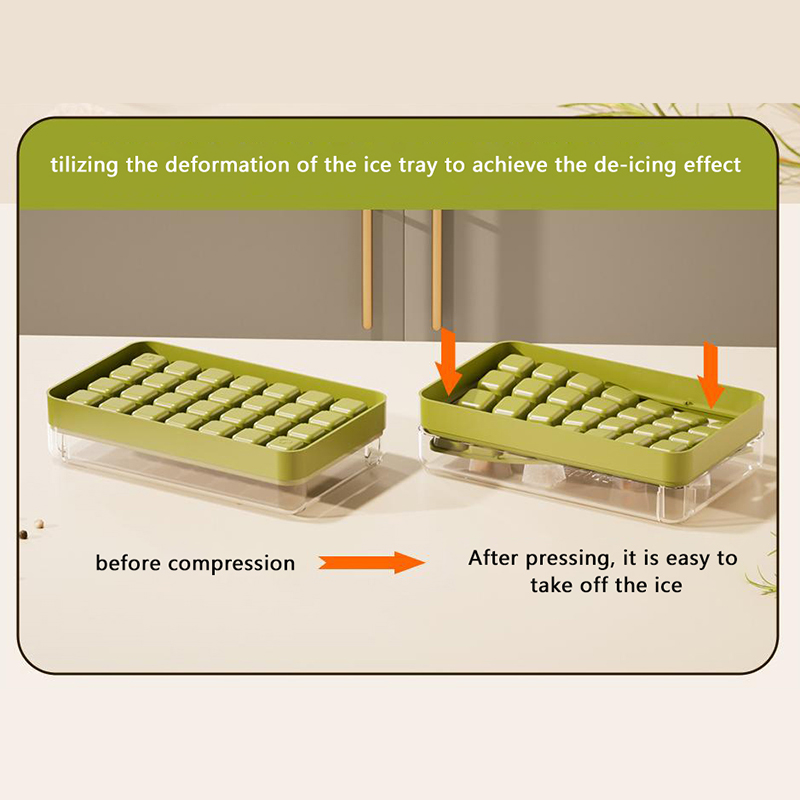 tilizing the deformation of the ice tray to achieve the de-icing effect

before compression

After pressing, it is easy to take off the ice