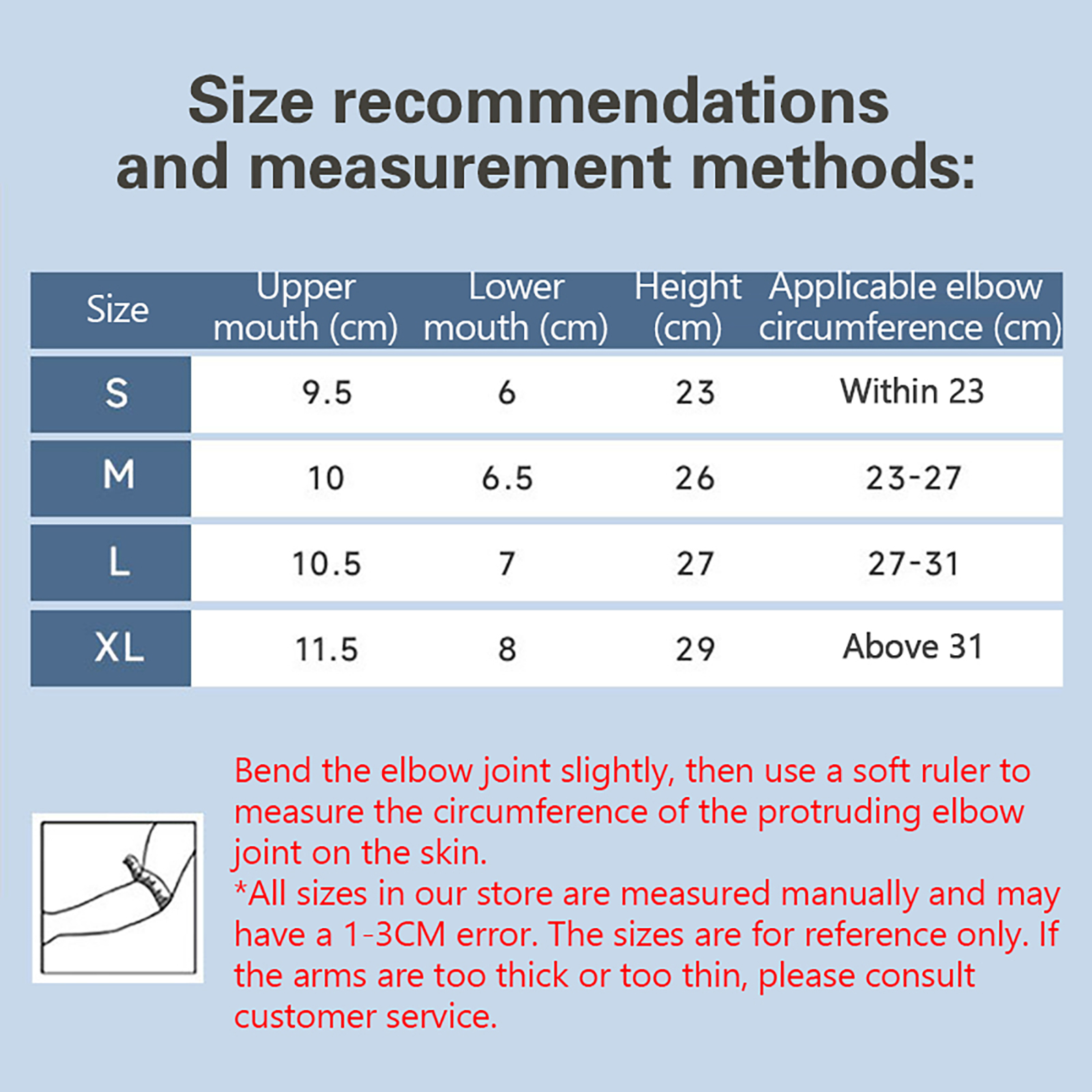 Size recommendations and measurement methods:

| Size | Upper mouth (cm) | Lower mouth (cm) | Height (cm) | Applicable elbow circumference (cm) |
|---|---|---|---|---|
| S | 9.5 | 6 | 23 | Within 23 |
| M | 10 | 6.5 | 26 | 23-27 |
| L | 10.5 | 7 | 27 | 27-31 |
| XL | 11.5 | 8 | 29 | Above 31 |

Bend the elbow joint slightly, then use a soft ruler to measure the circumference of the protruding elbow joint on the skin.
*All sizes in our store are measured manually and may have a 1-3CM error. The sizes are for reference only. If the arms are too thick or too thin, please consult customer service.