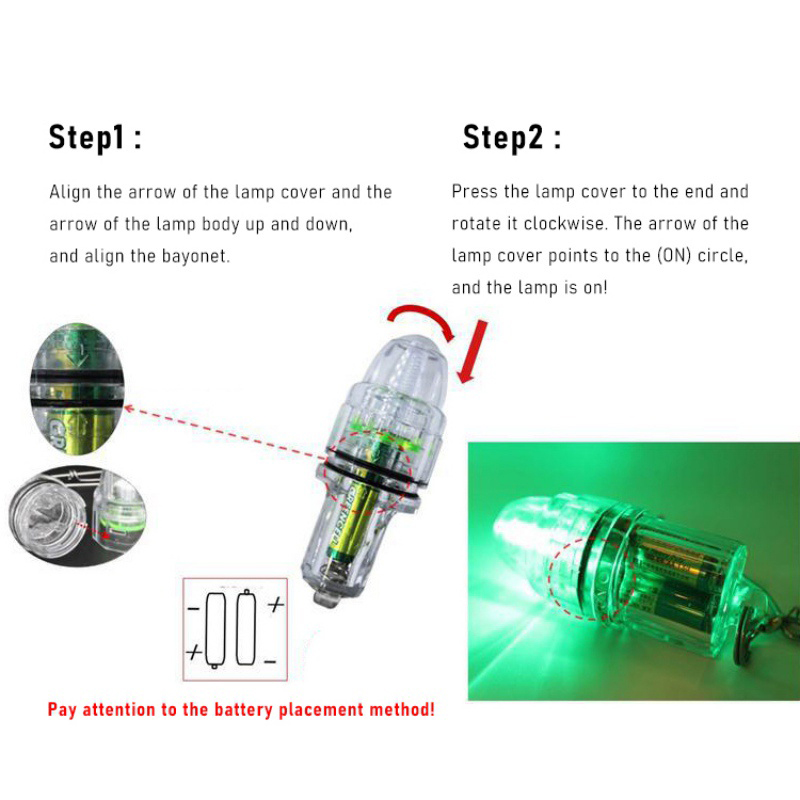 Step1 :

Align the arrow of the lamp cover and the arrow of the lamp body up and down, and align the bayonet.

Step2 :

Press the lamp cover to the end and rotate it clockwise. The arrow of the lamp cover points to the (ON) circle, and the lamp is on!

− +
+ −

Pay attention to the battery placement method!