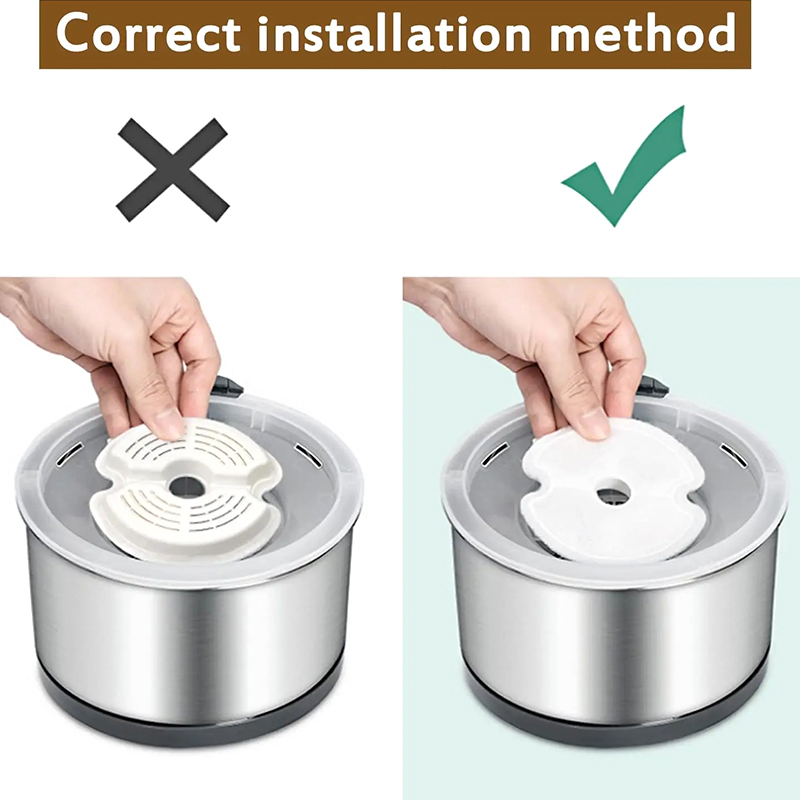 Correct installation method