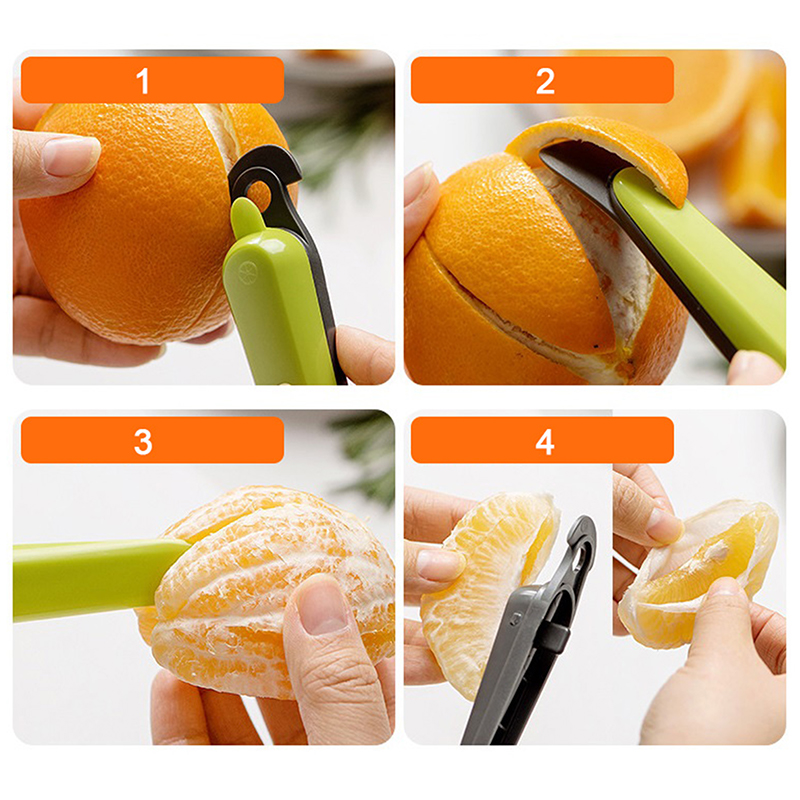 1

2

3

4