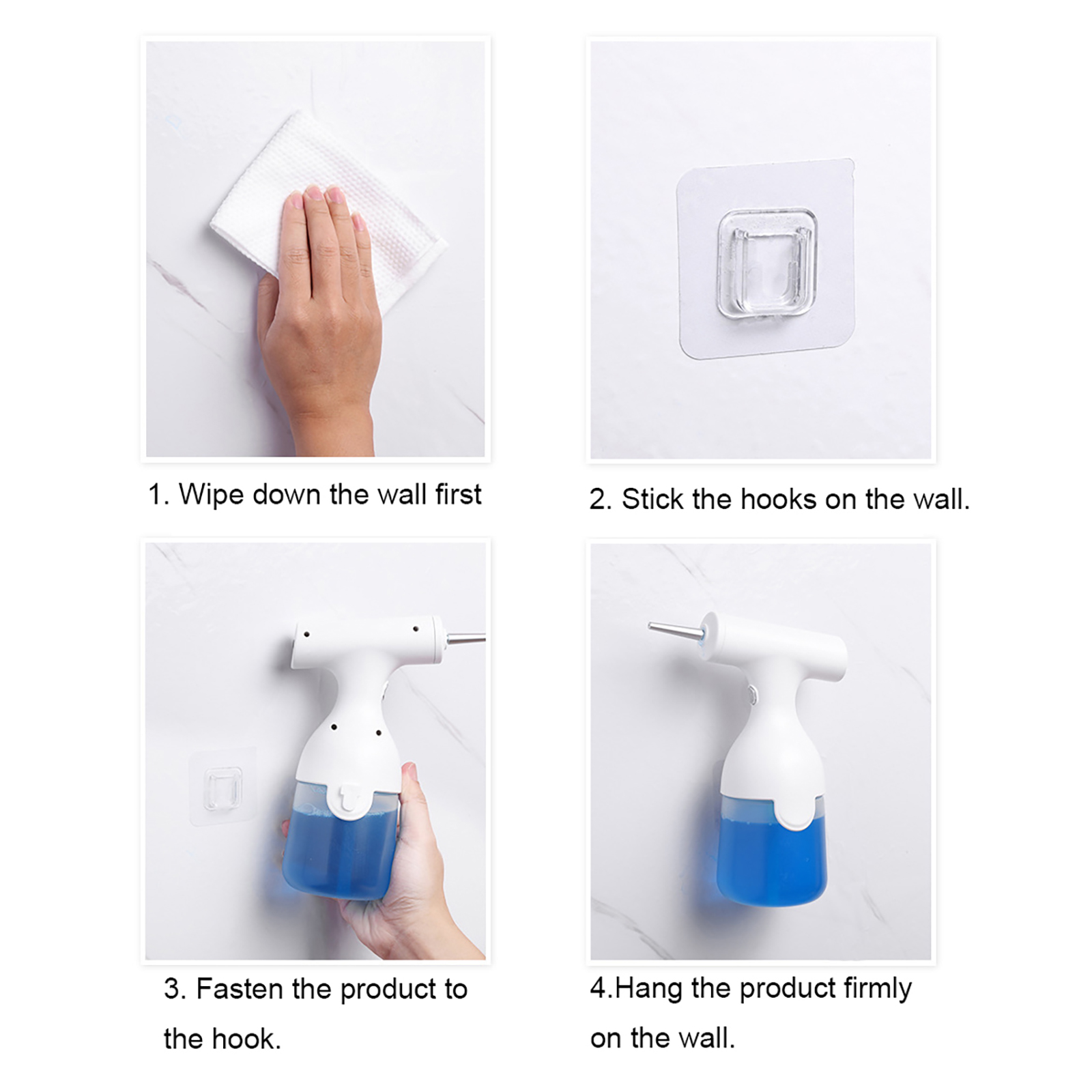 1. Wipe down the wall first

2. Stick the hooks on the wall.

3. Fasten the product to the hook.

4.Hang the product firmly on the wall.