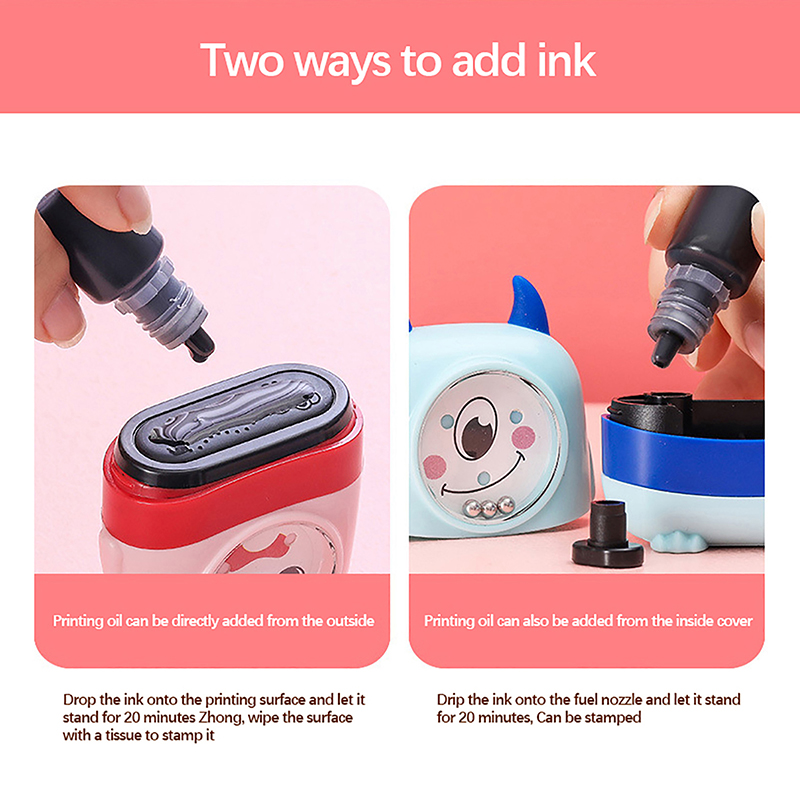 Two ways to add ink

Printing oil can be directly added from the outside

Drop the ink onto the printing surface and let it stand for 20 minutes Zhong, wipe the surface with a tissue to stamp it

Printing oil can also be added from the inside cover

Drip the ink onto the fuel nozzle and let it stand for 20 minutes, Can be stamped