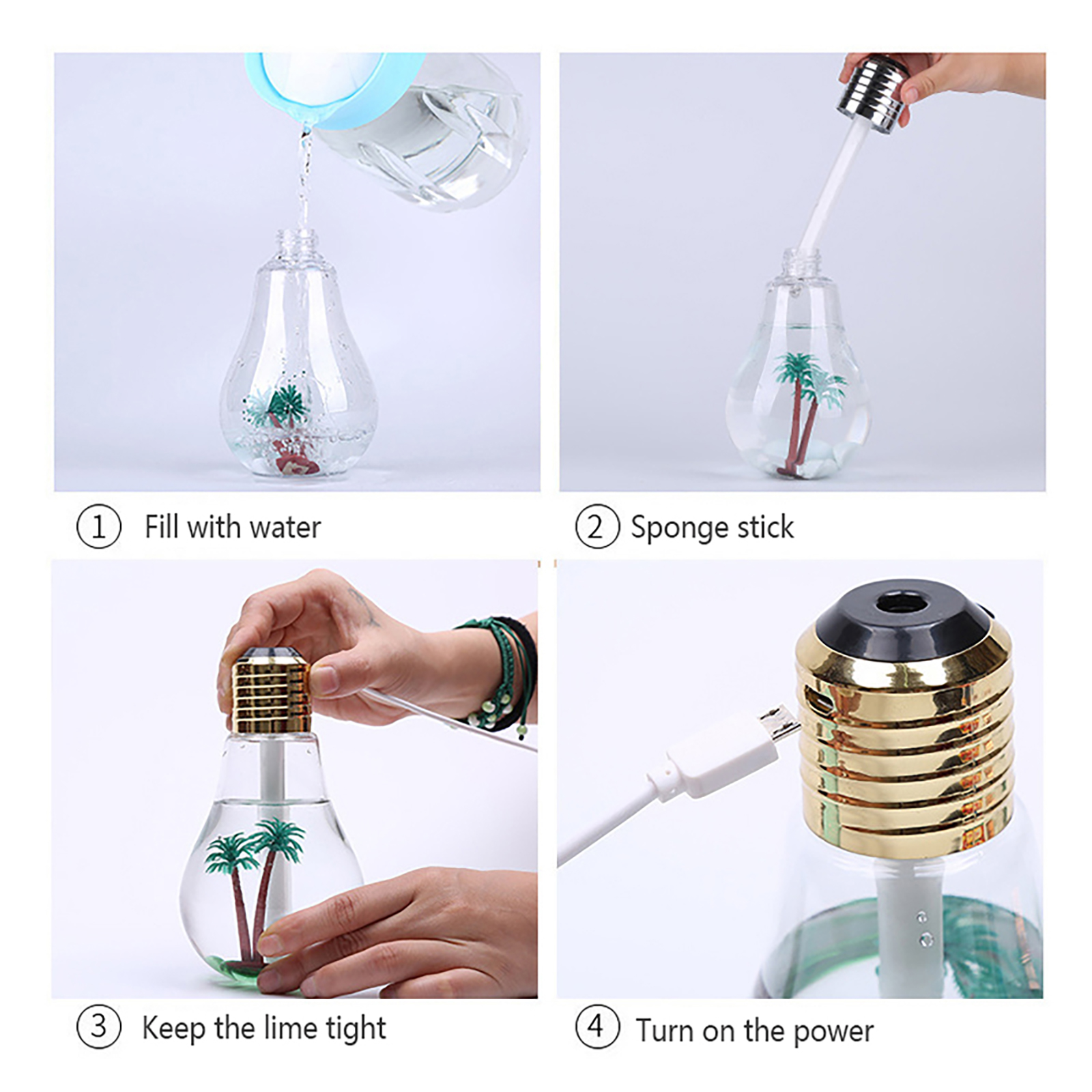 ① Fill with water

② Sponge stick

③ Keep the lime tight

④ Turn on the power