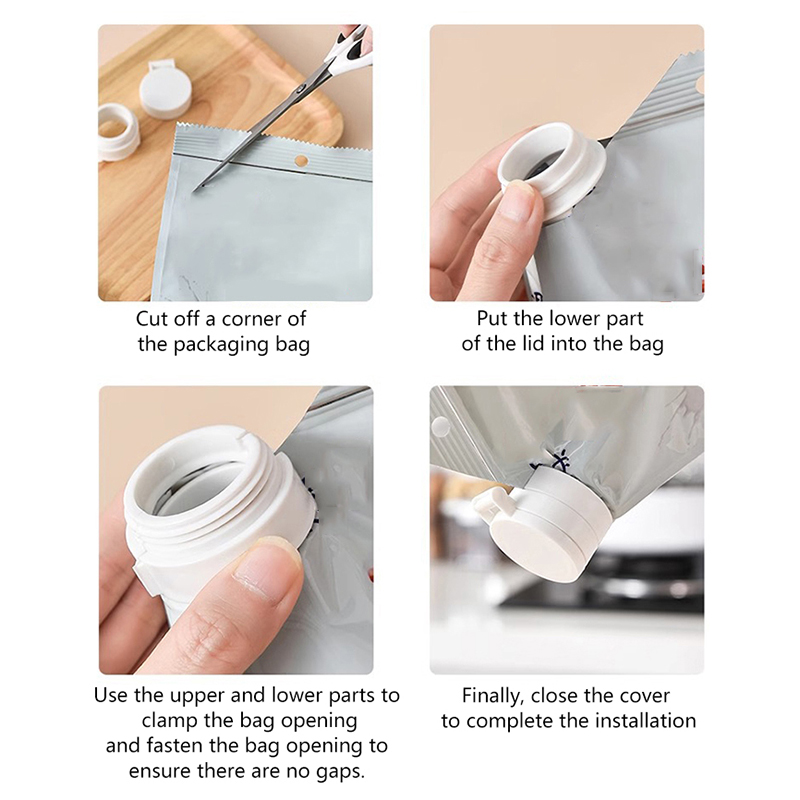 Cut off a corner of the packaging bag

Put the lower part of the lid into the bag

Use the upper and lower parts to clamp the bag opening and fasten the bag opening to ensure there are no gaps.

Finally, close the cover to complete the installation