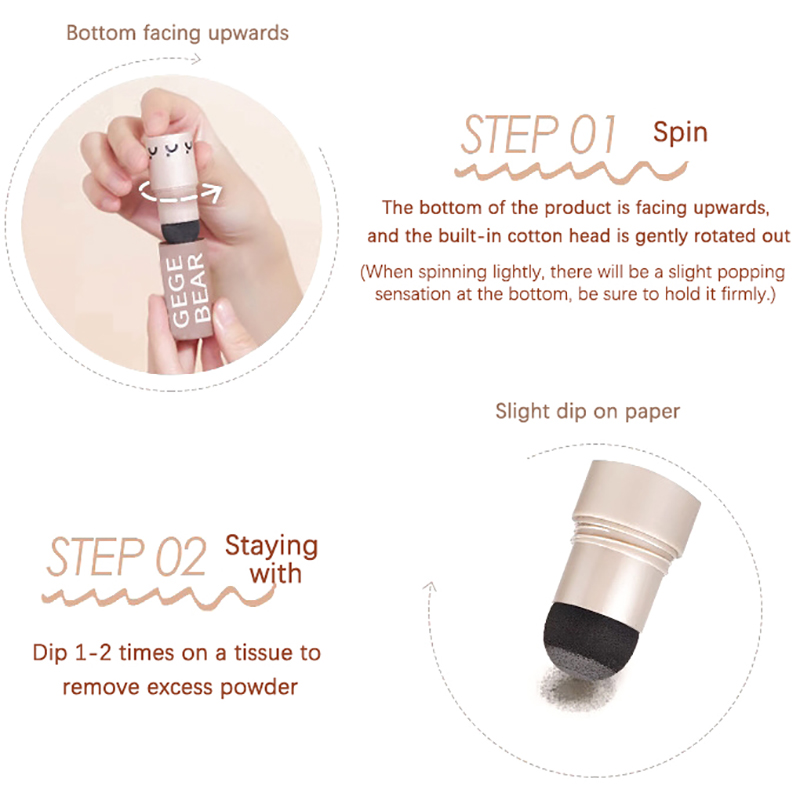 Bottom facing upwards

GEGE BEAR

STEP 01 Spin

The bottom of the product is facing upwards, and the built-in cotton head is gently rotated out

(When spinning lightly, there will be a slight popping sensation at the bottom, be sure to hold it firmly.)

Slight dip on paper

STEP 02 Staying with

Dip 1-2 times on a tissue to remove excess powder