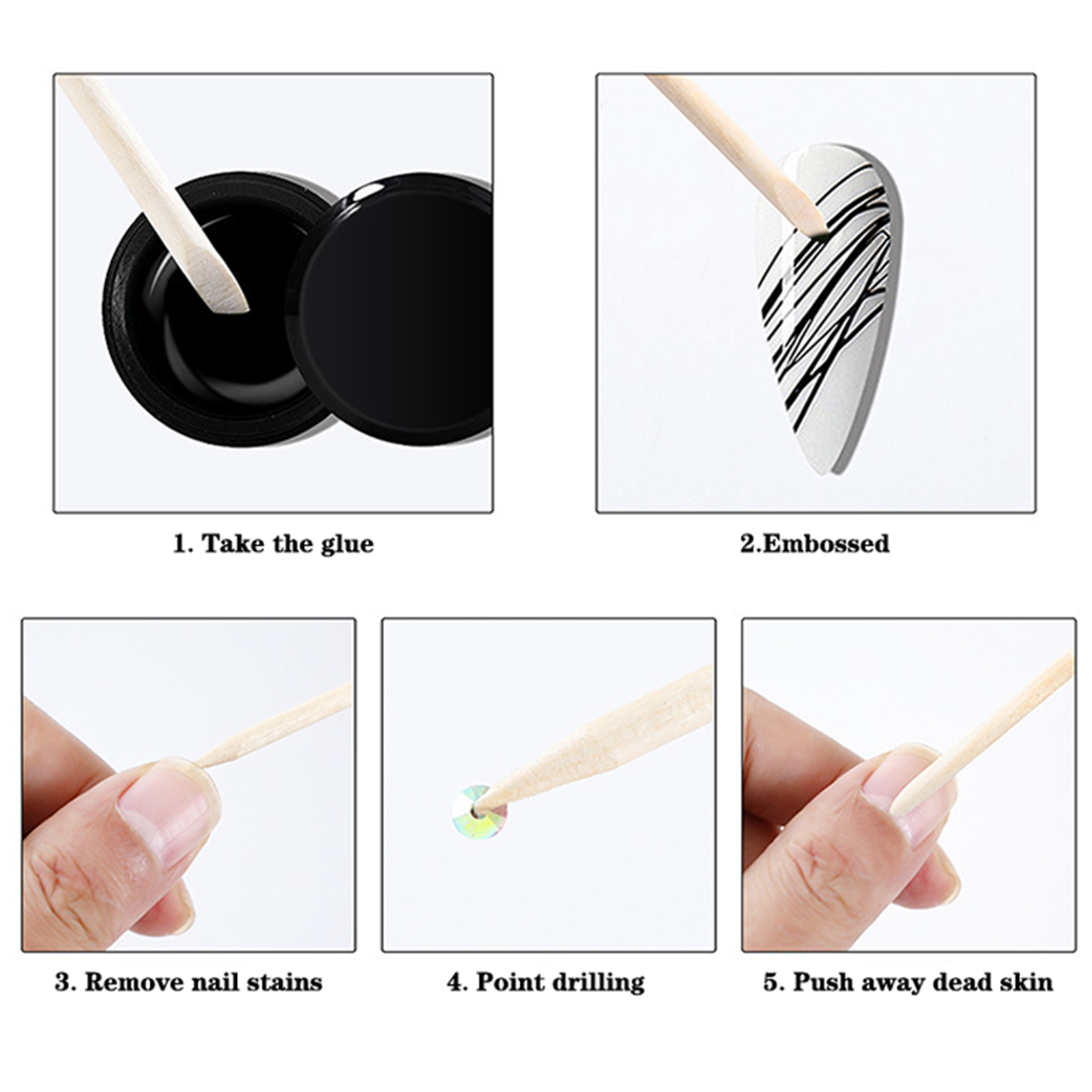 1. Take the glue

2.Embossed

3. Remove nail stains

4. Point drilling

5. Push away dead skin