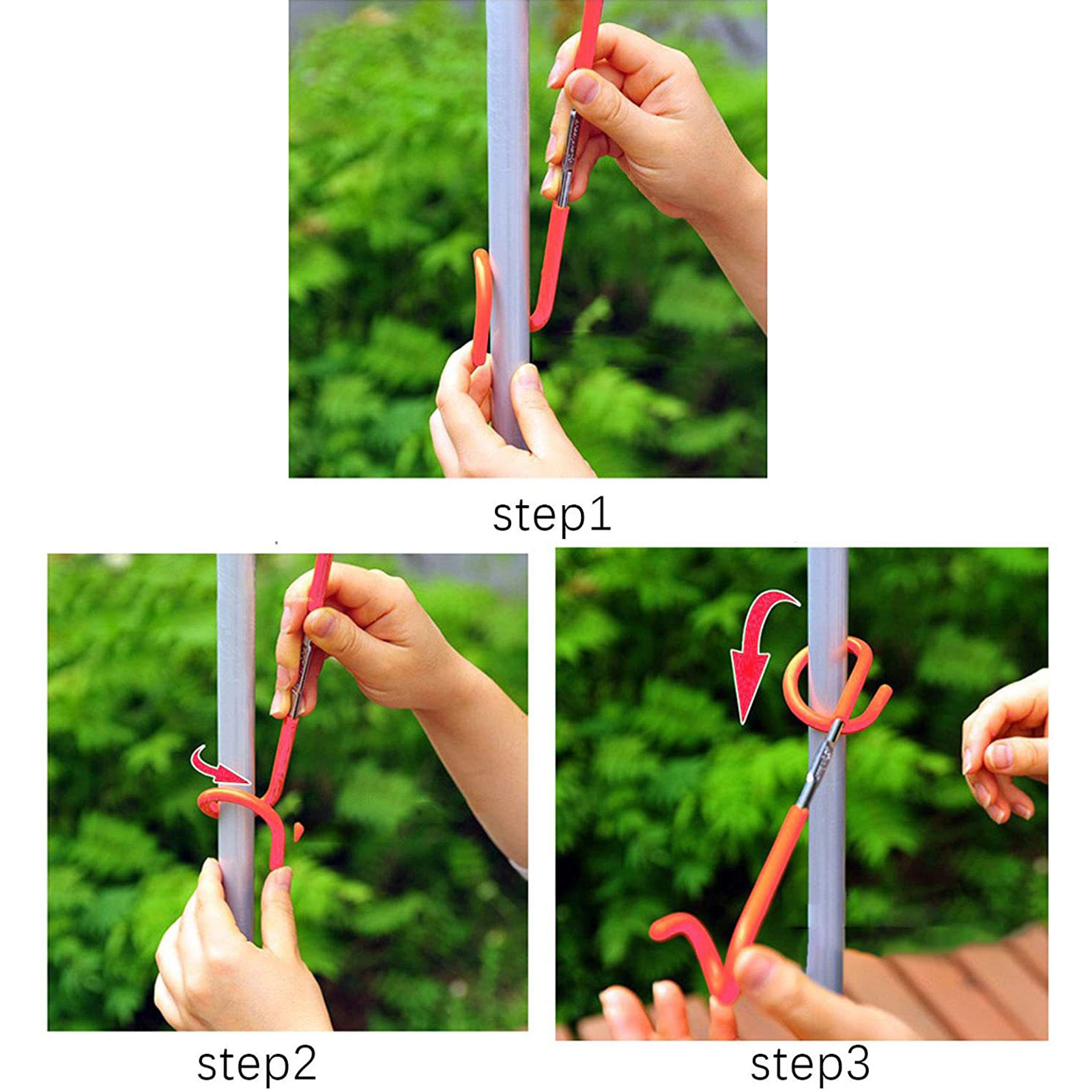 step1

step2

step3