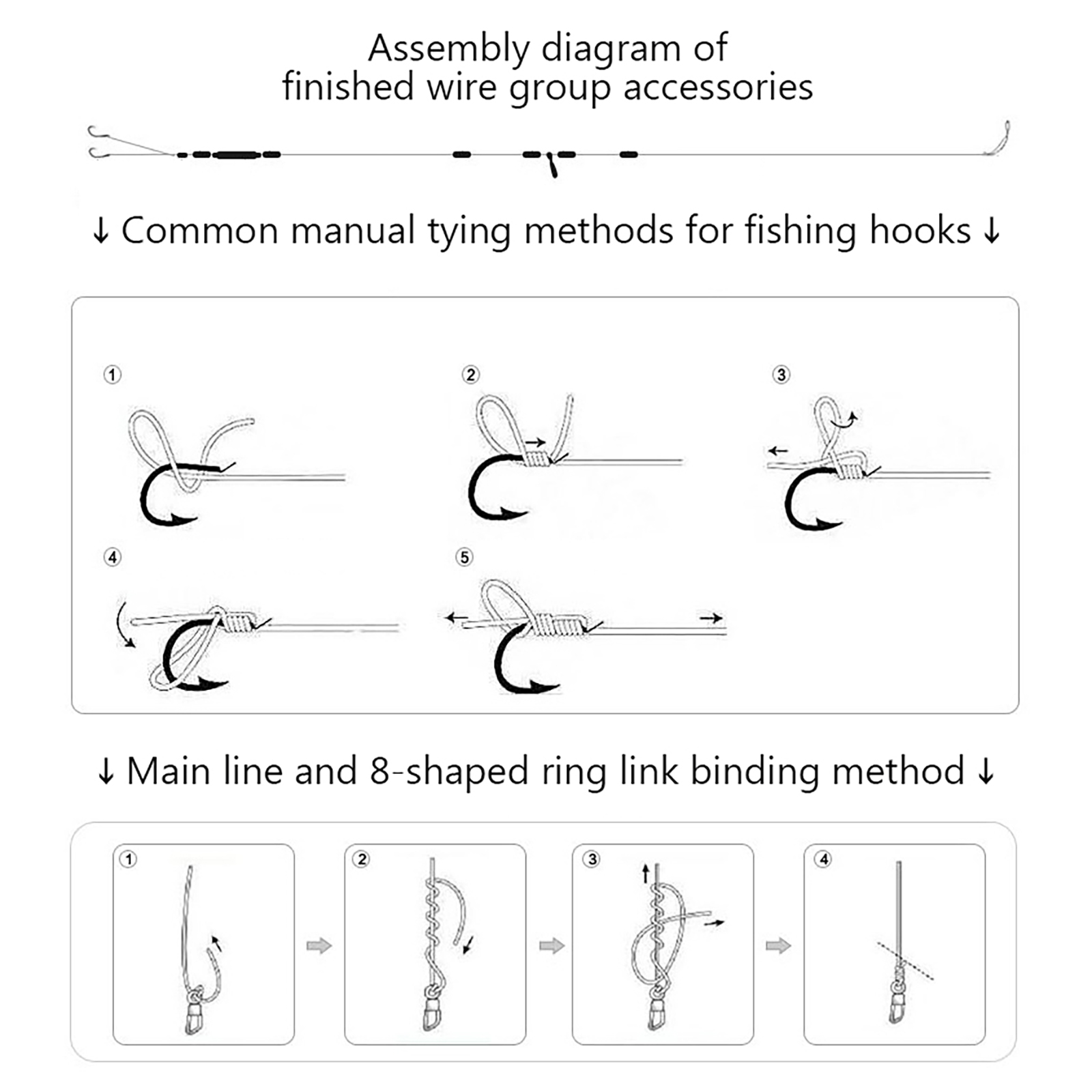 Assembly diagram of
finished wire group accessories

↓ Common manual tying methods for fishing hooks ↓

①

②

③

④

⑤

↓ Main line and 8-shaped ring link binding method ↓

①

②

③

④