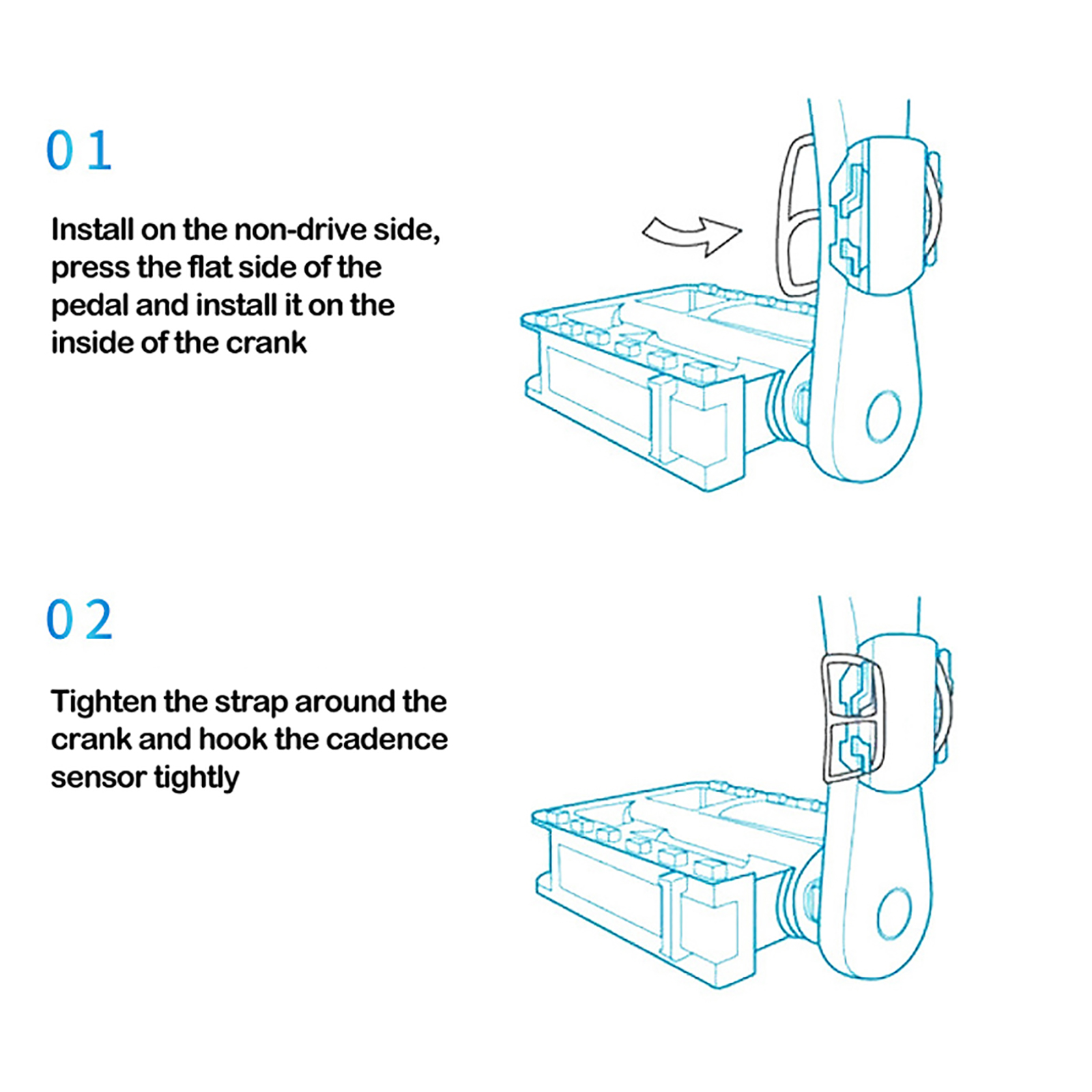 01

Install on the non-drive side, press the flat side of the pedal and install it on the inside of the crank

02

Tighten the strap around the crank and hook the cadence sensor tightly